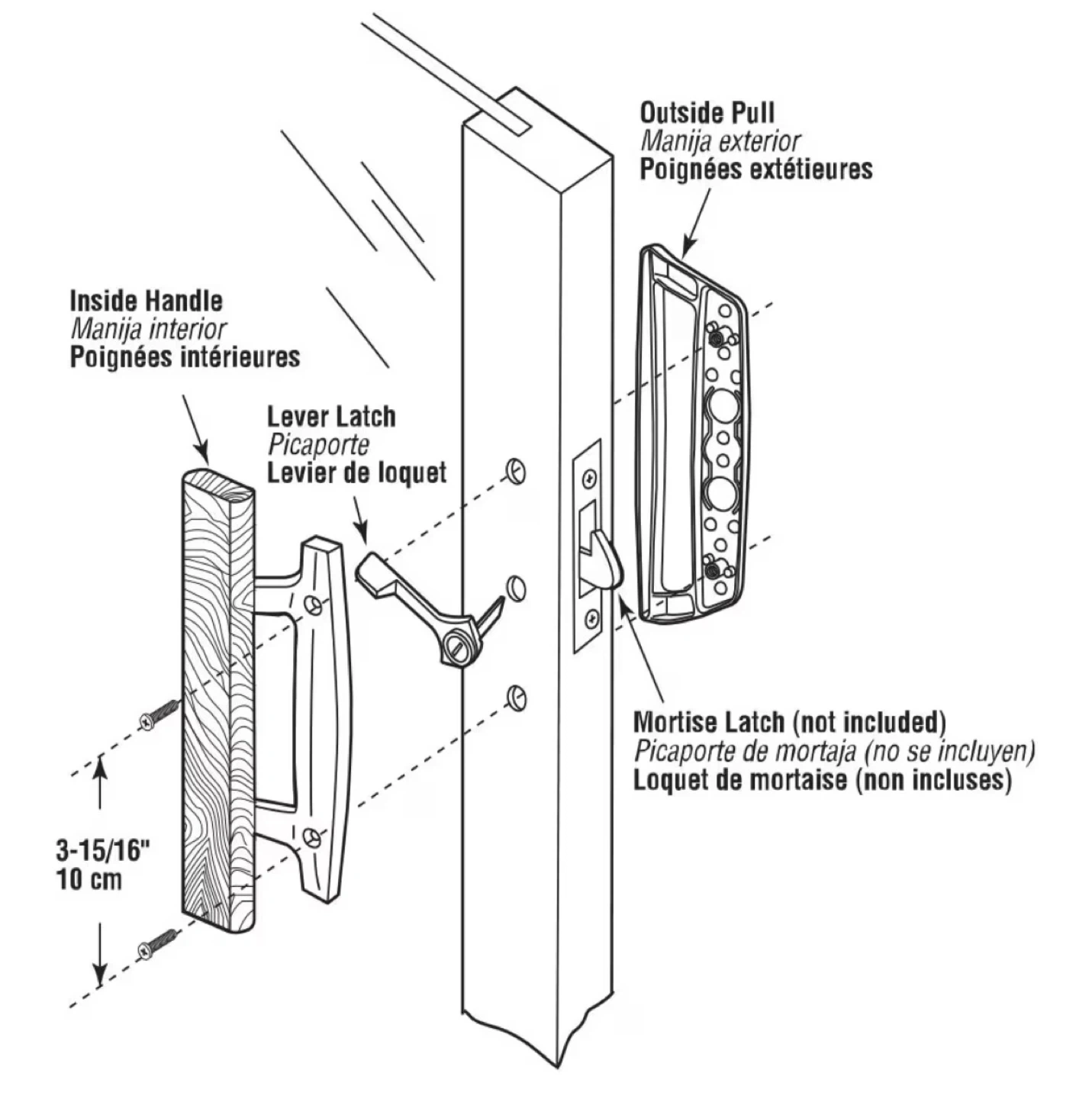 Outside Pull
Manija exterior
Poignées extétieures

Inside Handle
Manija interior
Poignées intérieures

Lever Latch
Picaporte
Levier de loquet

Mortise Latch (not included)
Picaporte de mortaja (no se incluyen)
Loquet de mortaise (non incluses)

3-15/16"
10 cm