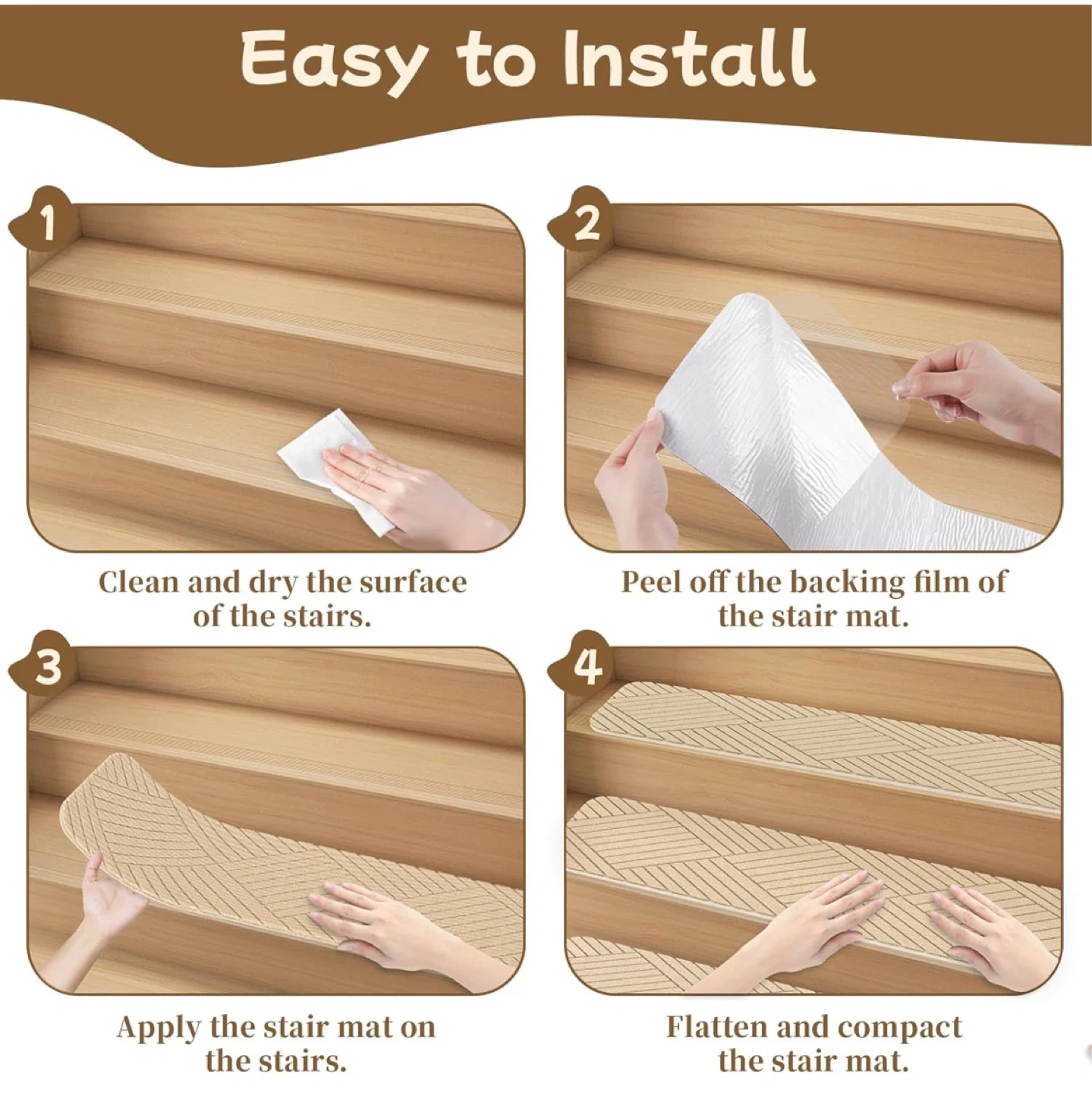 Easy to Install

1

Clean and dry the surface of the stairs.

2

Peel off the backing film of the stair mat.

3

Apply the stair mat on the stairs.

4

Flatten and compact the stair mat.