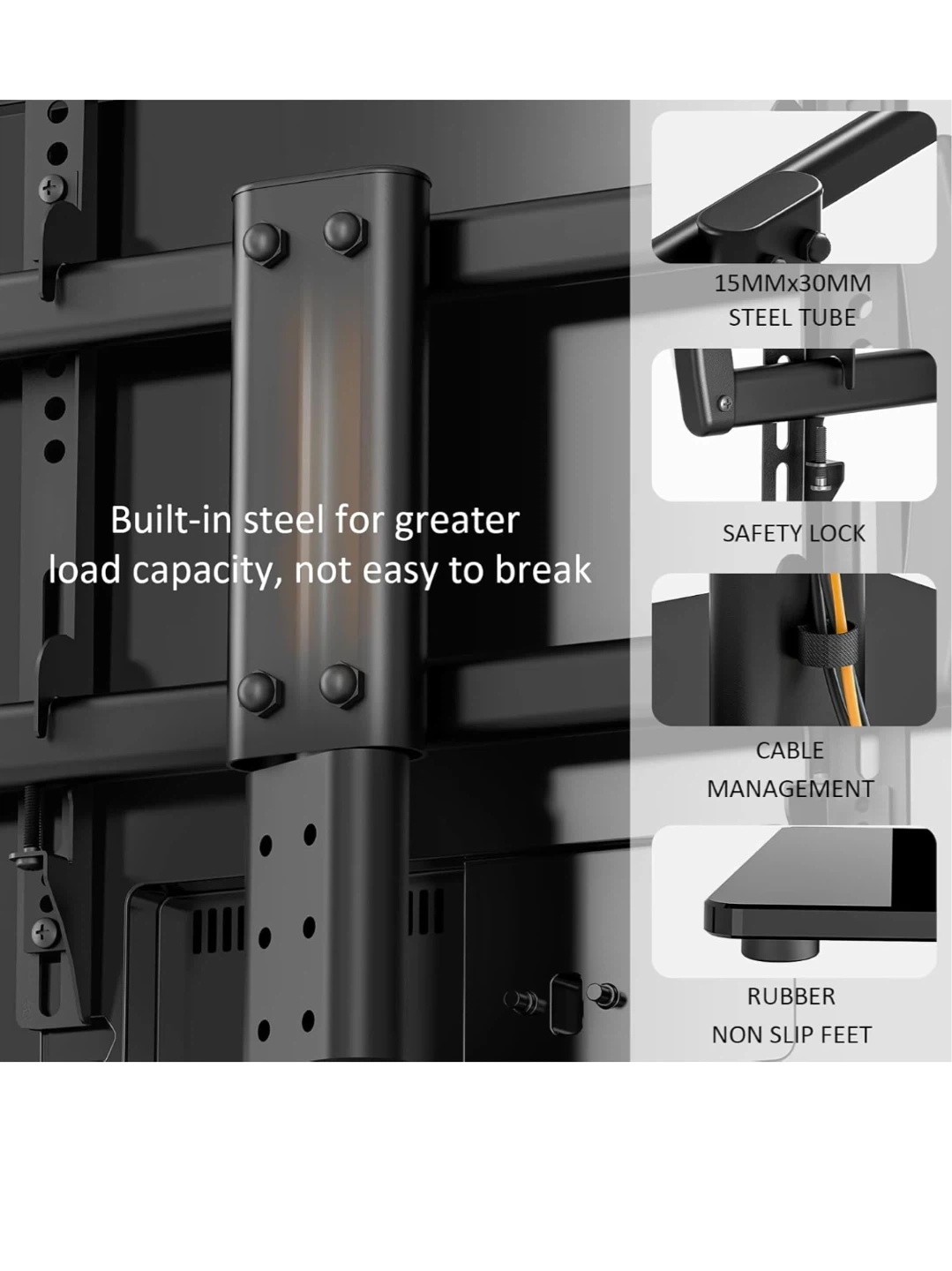 Built-in steel for greater load capacity, not easy to break

15MMx30MM
STEEL TUBE

SAFETY LOCK

CABLE
MANAGEMENT

RUBBER
NON SLIP FEET