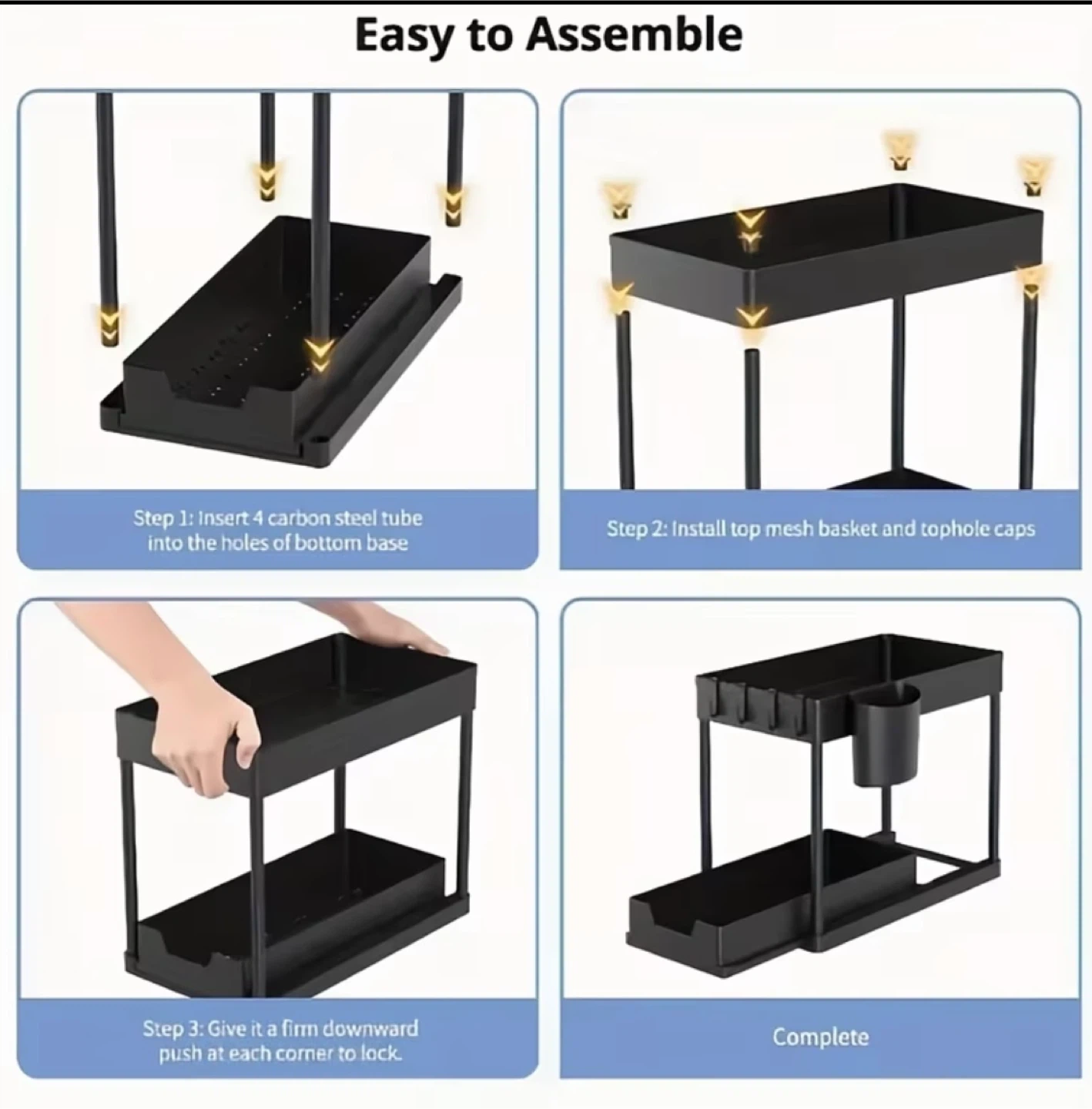 Easy to Assemble

Step 1: Insert 4 carbon steel tube into the holes of bottom base

Step 2: Install top mesh basket and tophole caps

Step 3: Give it a firm downward push at each corner to lock.

Complete