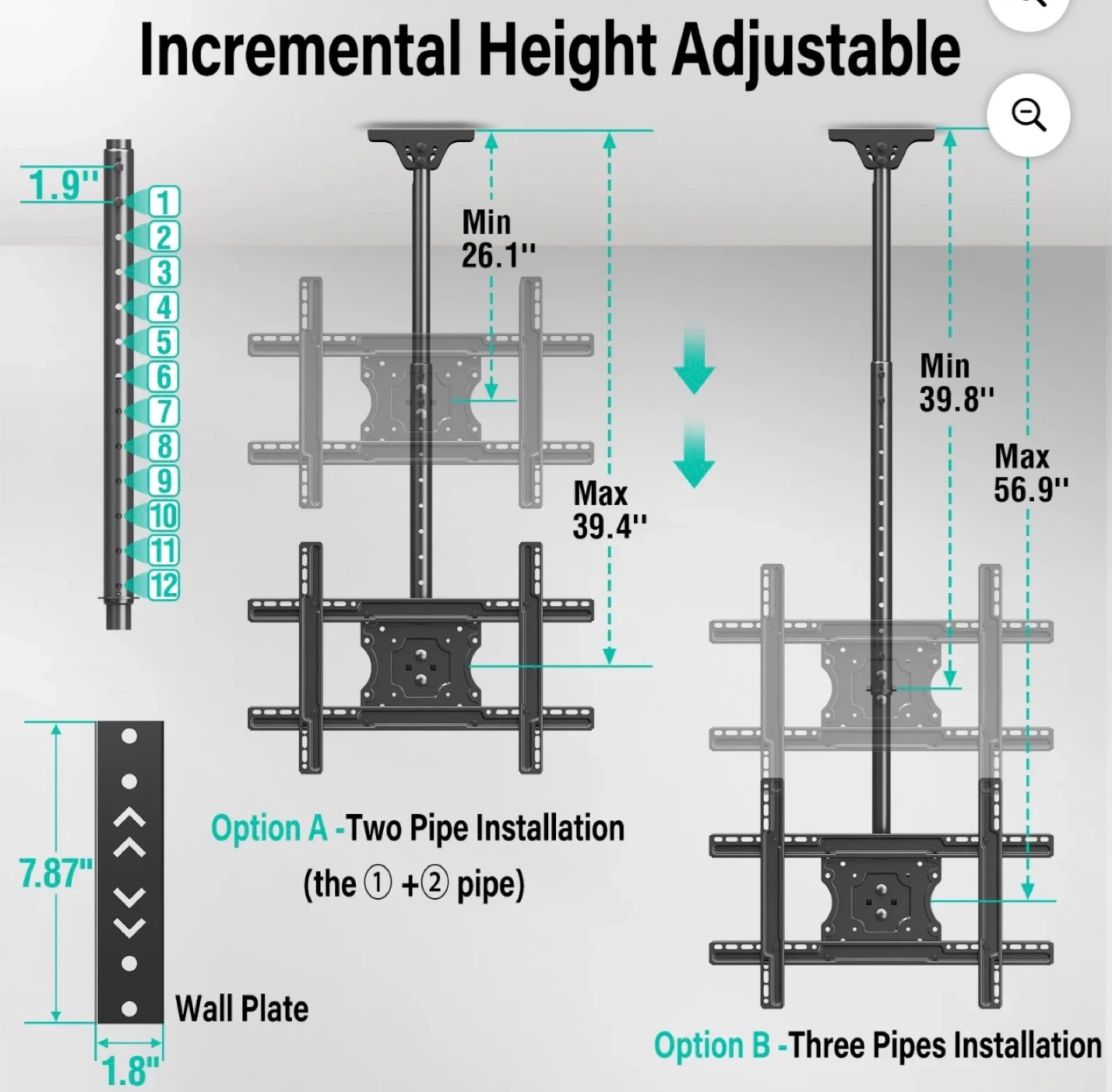 Incremental Height Adjustable

1.9''

1
2
3
4
5
6
7
8
9
10
11
12

Min
26.1''

Max
39.4''

Min
39.8''

Max
56.9''

7.87''

1.8''

Wall Plate

Option A -Two Pipe Installation
(the ① +② pipe)

Option B -Three Pipes Installation