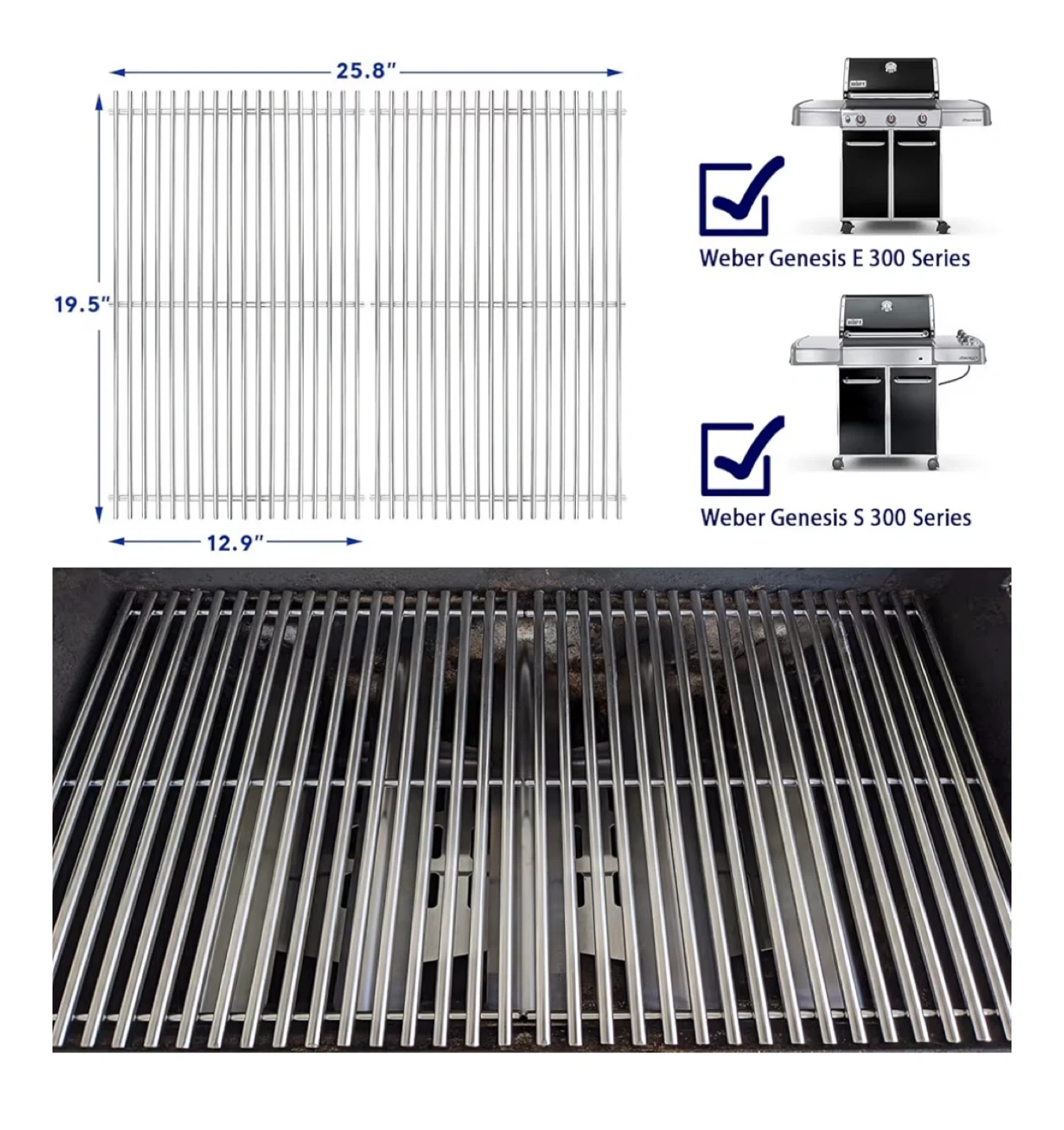 25.8"

19.5"

12.9"

Weber Genesis E 300 Series

Weber Genesis S 300 Series