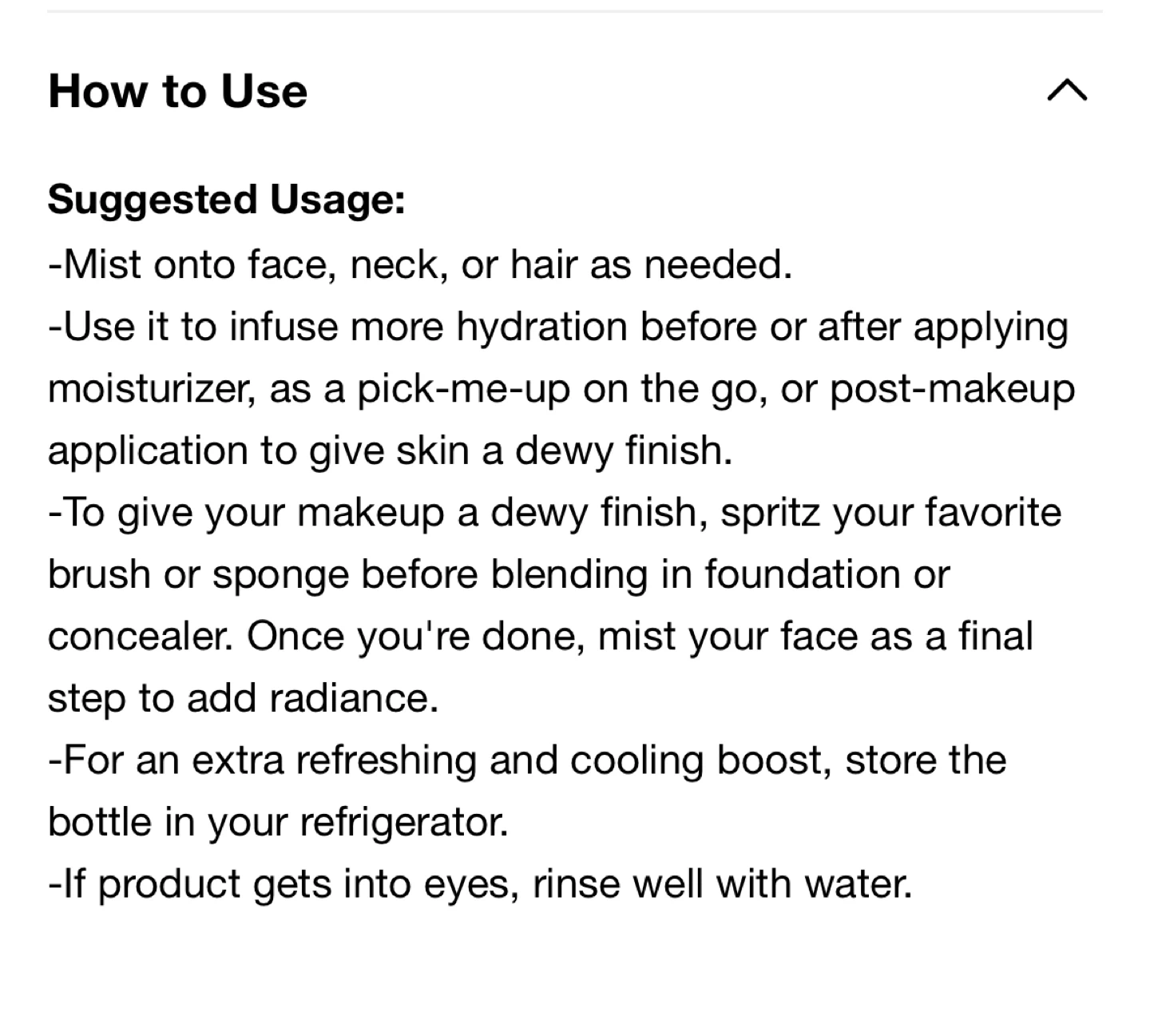 How to Use

Suggested Usage:
-Mist onto face, neck, or hair as needed.
-Use it to infuse more hydration before or after applying moisturizer, as a pick-me-up on the go, or post-makeup application to give skin a dewy finish.
-To give your makeup a dewy finish, spritz your favorite brush or sponge before blending in foundation or concealer. Once you're done, mist your face as a final step to add radiance.
-For an extra refreshing and cooling boost, store the bottle in your refrigerator.
-If product gets into eyes, rinse well with water.