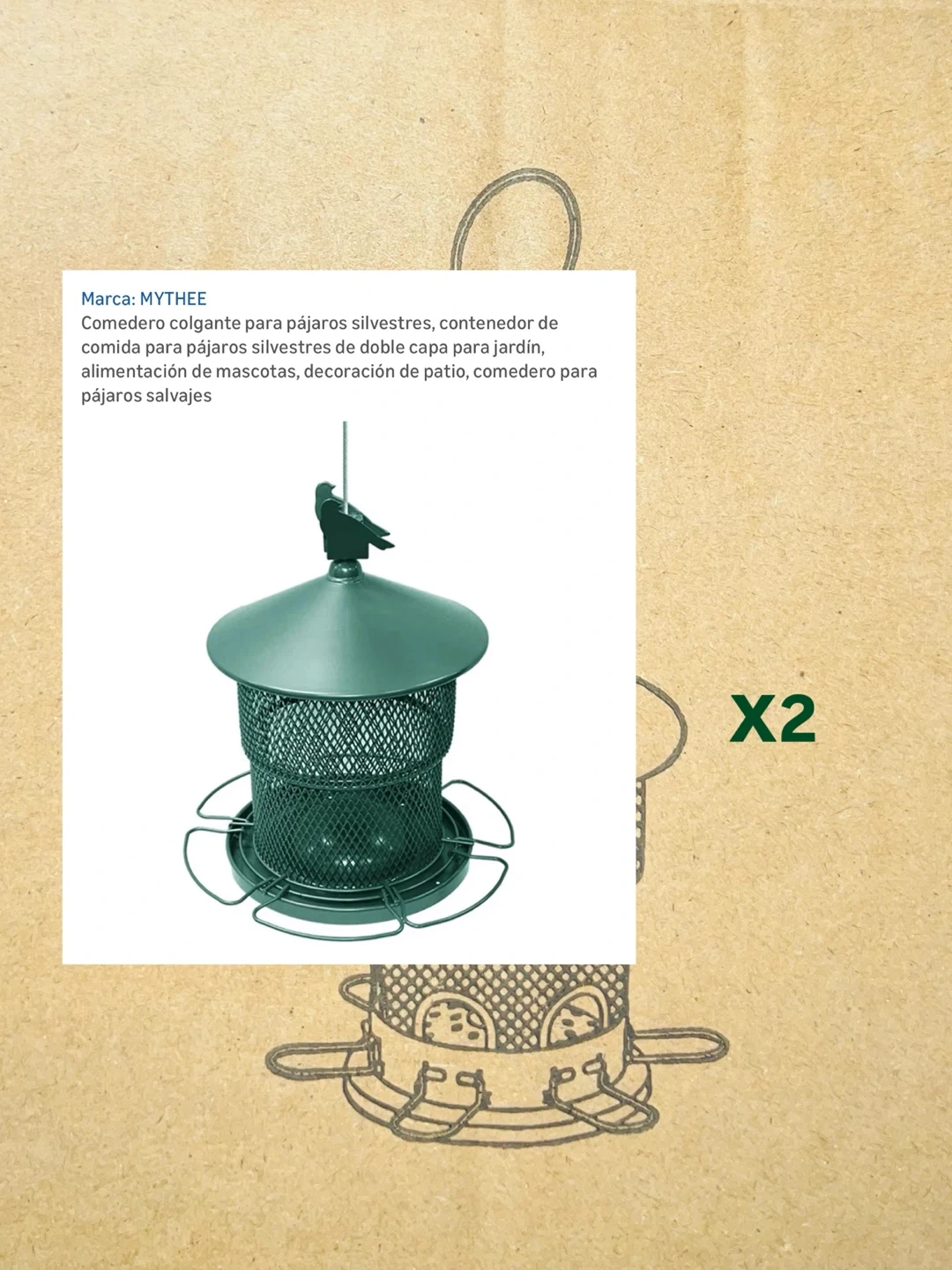 Marca: MYTHEE
Comedero colgante para pájaros silvestres, contenedor de comida para pájaros silvestres de doble capa para jardín, alimentación de mascotas, decoración de patio, comedero para pájaros salvajes

X2