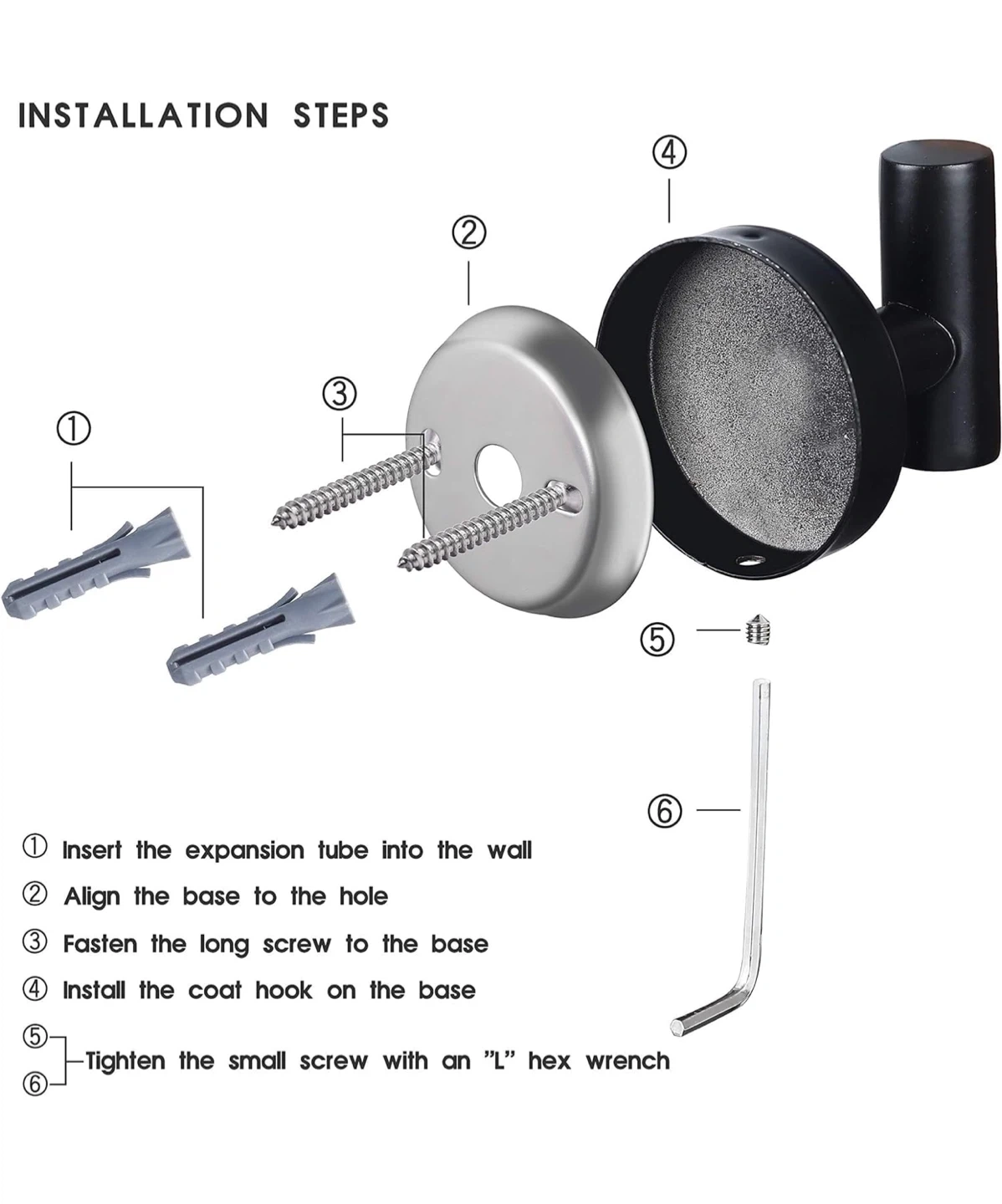 INSTALLATION STEPS

④

②

③

①

⑤

⑥

① Insert the expansion tube into the wall

② Align the base to the hole

③ Fasten the long screw to the base

④ Install the coat hook on the base

⑤
⑥ Tighten the small screw with an "L" hex wrench