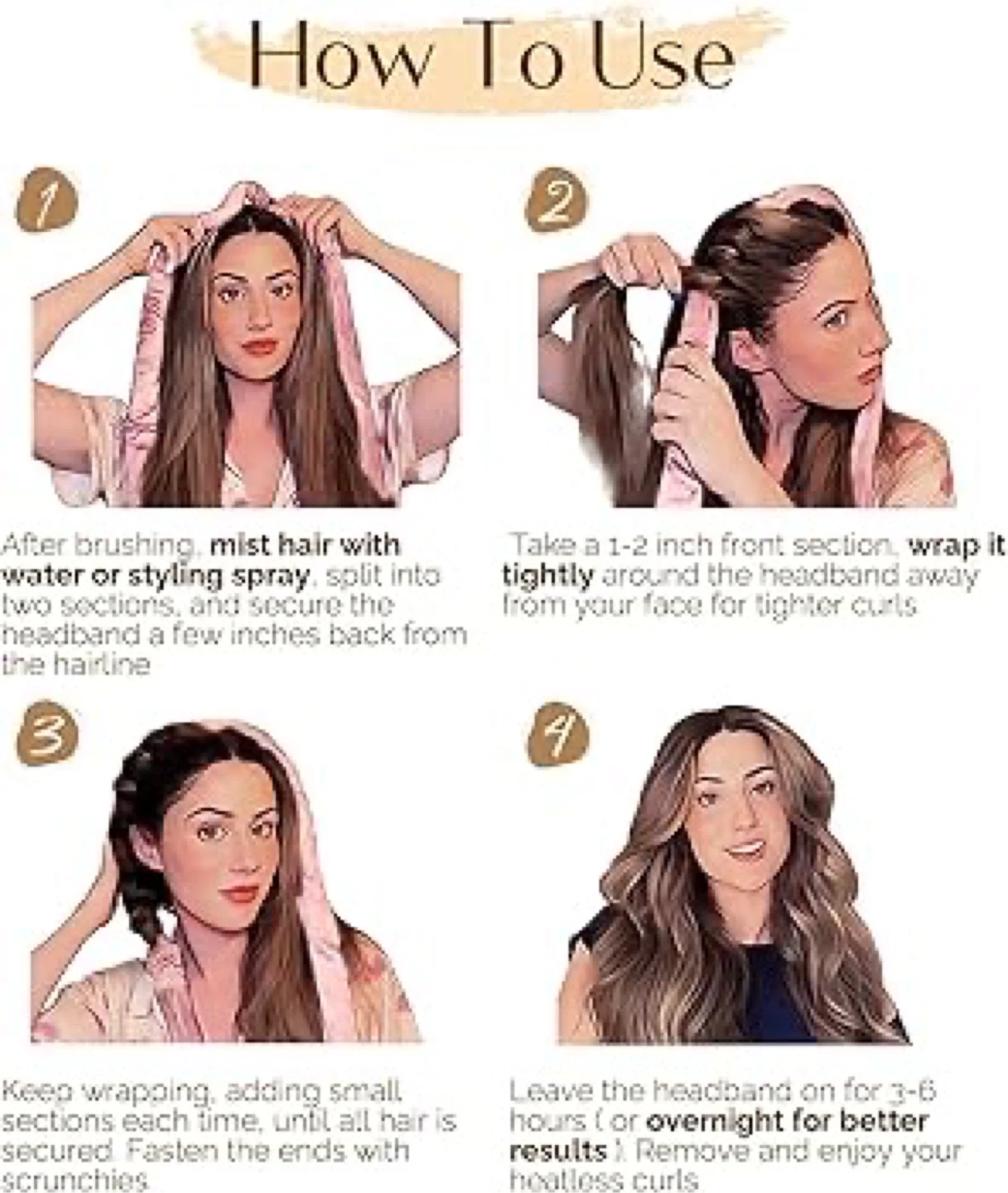 How To Use

1

After brushing, mist hair with water or styling spray, split into two sections, and secure the headband a few inches back from the hairline

2

Take a 1-2 inch front section, wrap it tightly around the headband away from your face for tighter curls

3

Keep wrapping, adding small sections each time, until all hair is secured. Fasten the ends with scrunchies

4

Leave the headband on for 3-6 hours ( or overnight for better results ). Remove and enjoy your heatless curls