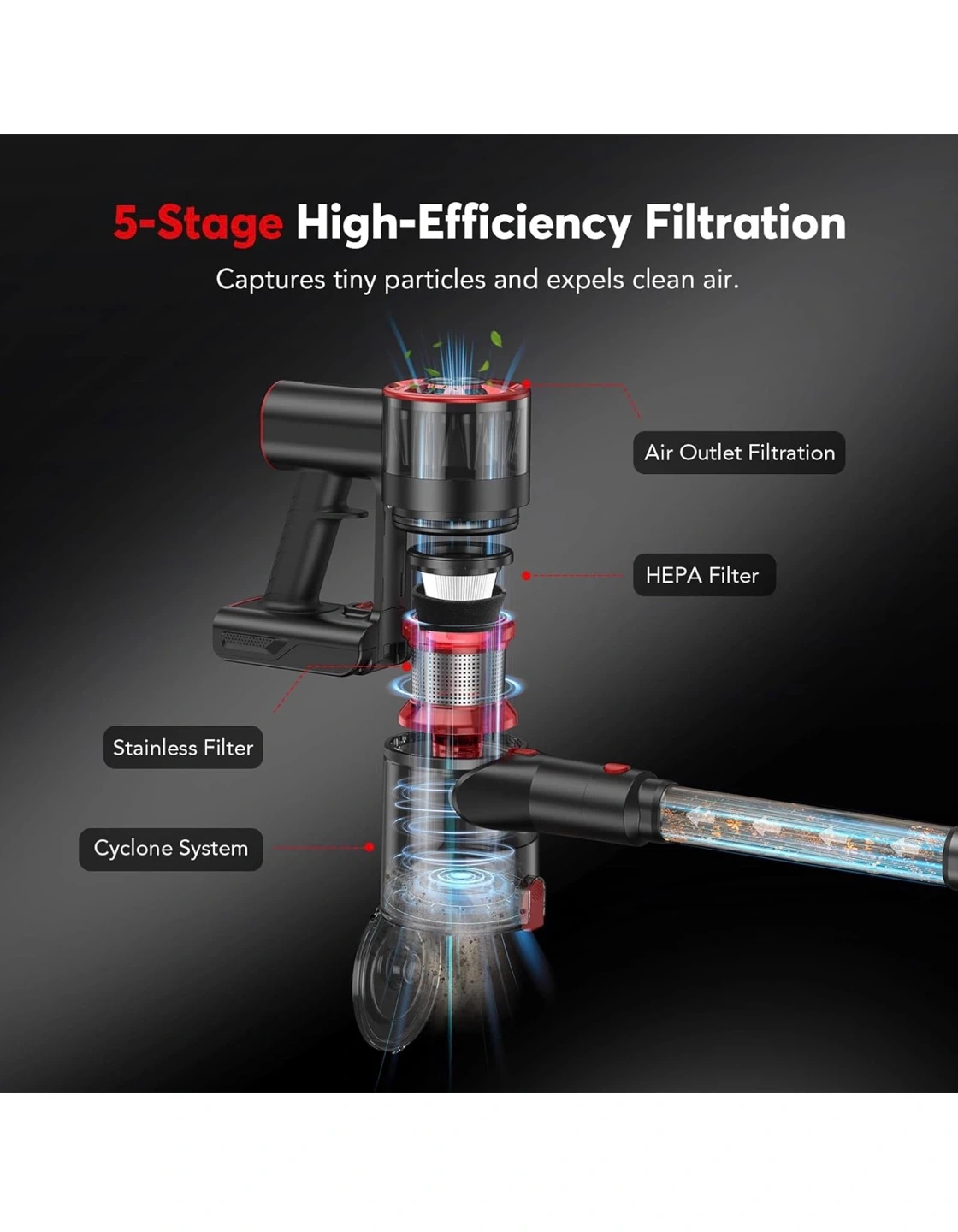 5-Stage High-Efficiency Filtration

Captures tiny particles and expels clean air.

Air Outlet Filtration

HEPA Filter

Stainless Filter

Cyclone System