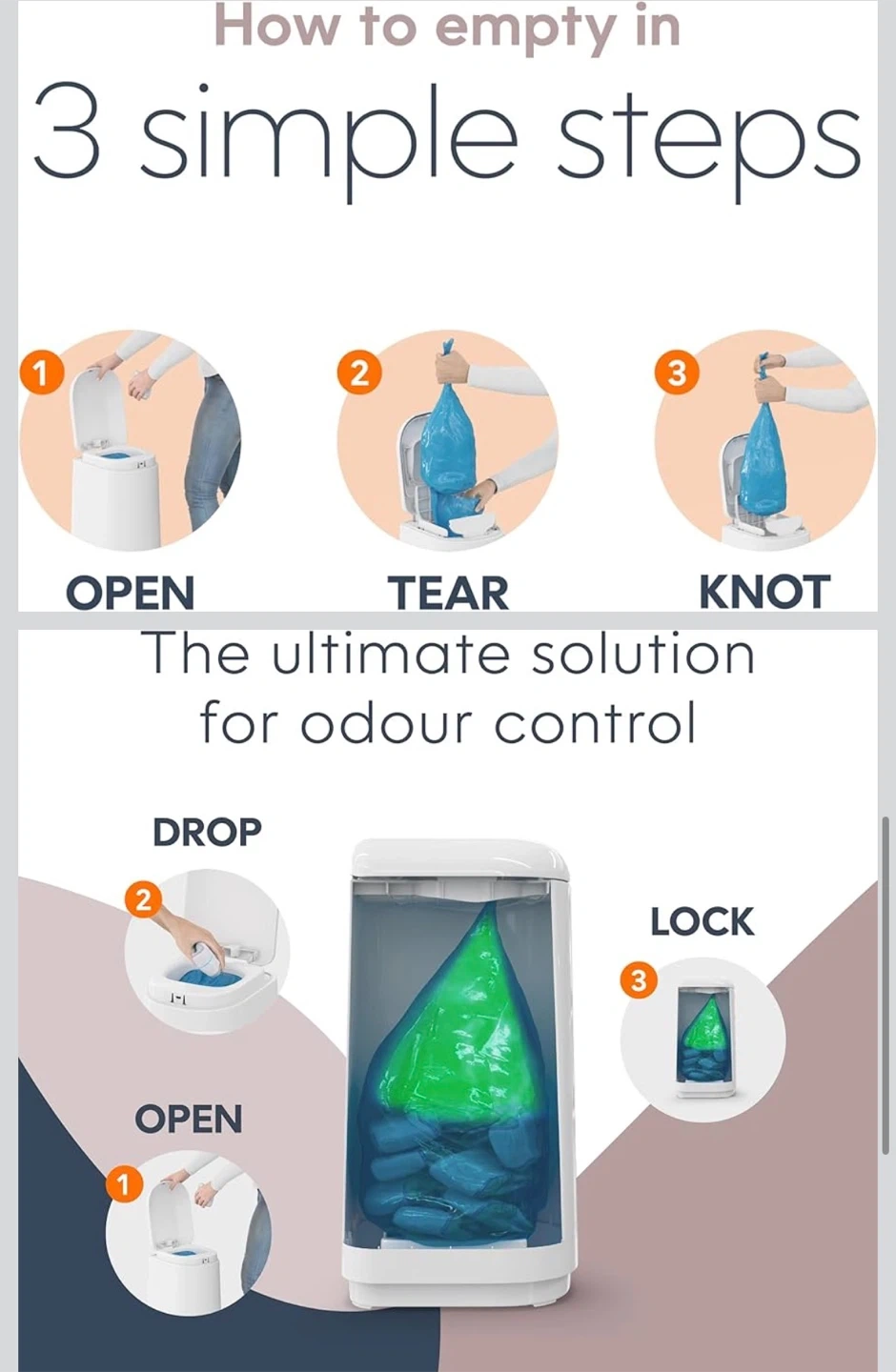 How to empty in

3 simple steps

1 OPEN

2 TEAR

3 KNOT

The ultimate solution for odour control

DROP
2

LOCK
3

OPEN
1