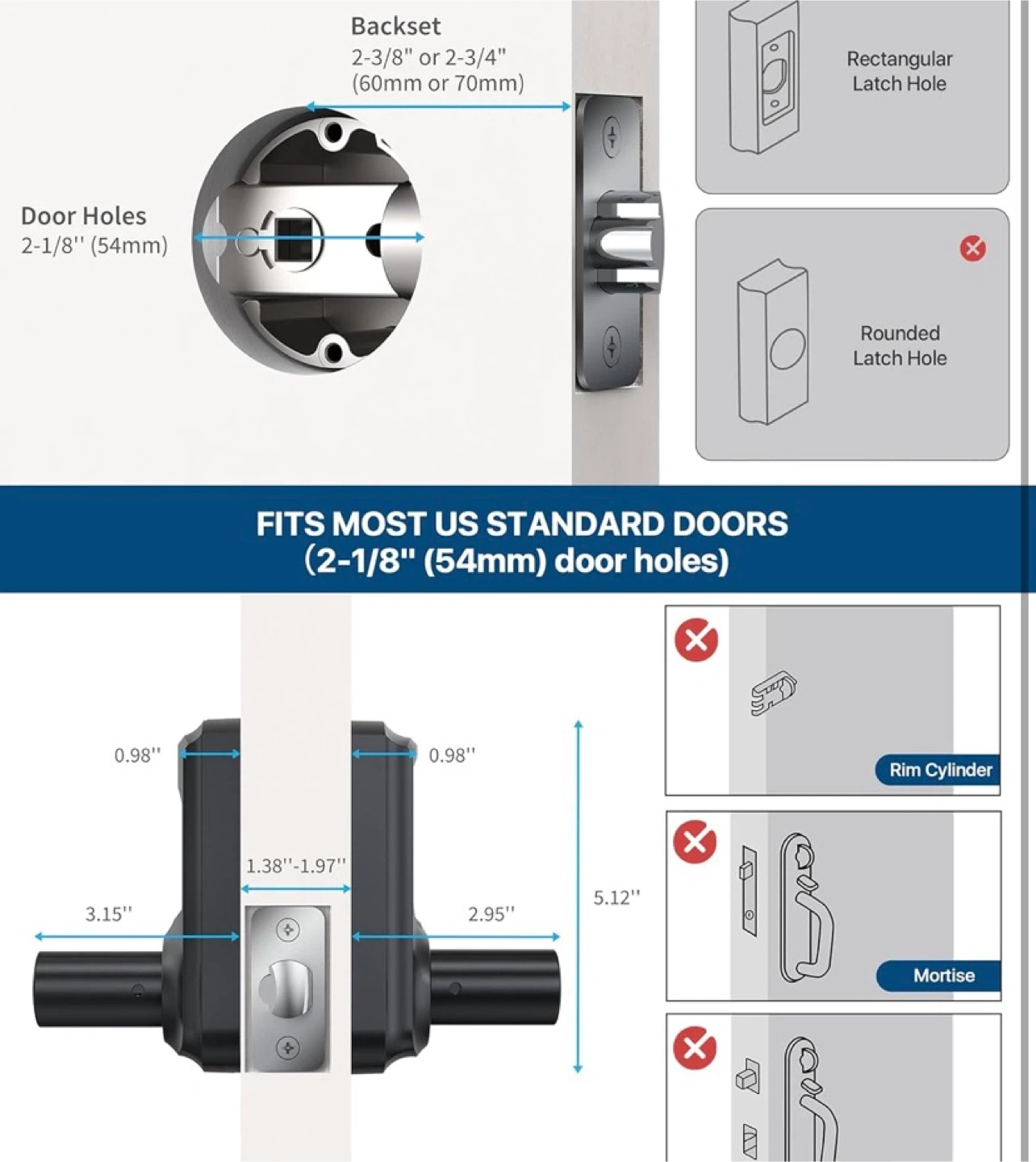 Backset
2-3/8" or 2-3/4"
(60mm or 70mm)

Door Holes
2-1/8'' (54mm)

Rectangular
Latch Hole

Rounded
Latch Hole

FITS MOST US STANDARD DOORS
(2-1/8" (54mm) door holes)

0.98''

0.98''

1.38''-1.97''

3.15''

2.95''

5.12''

Rim Cylinder

Mortise