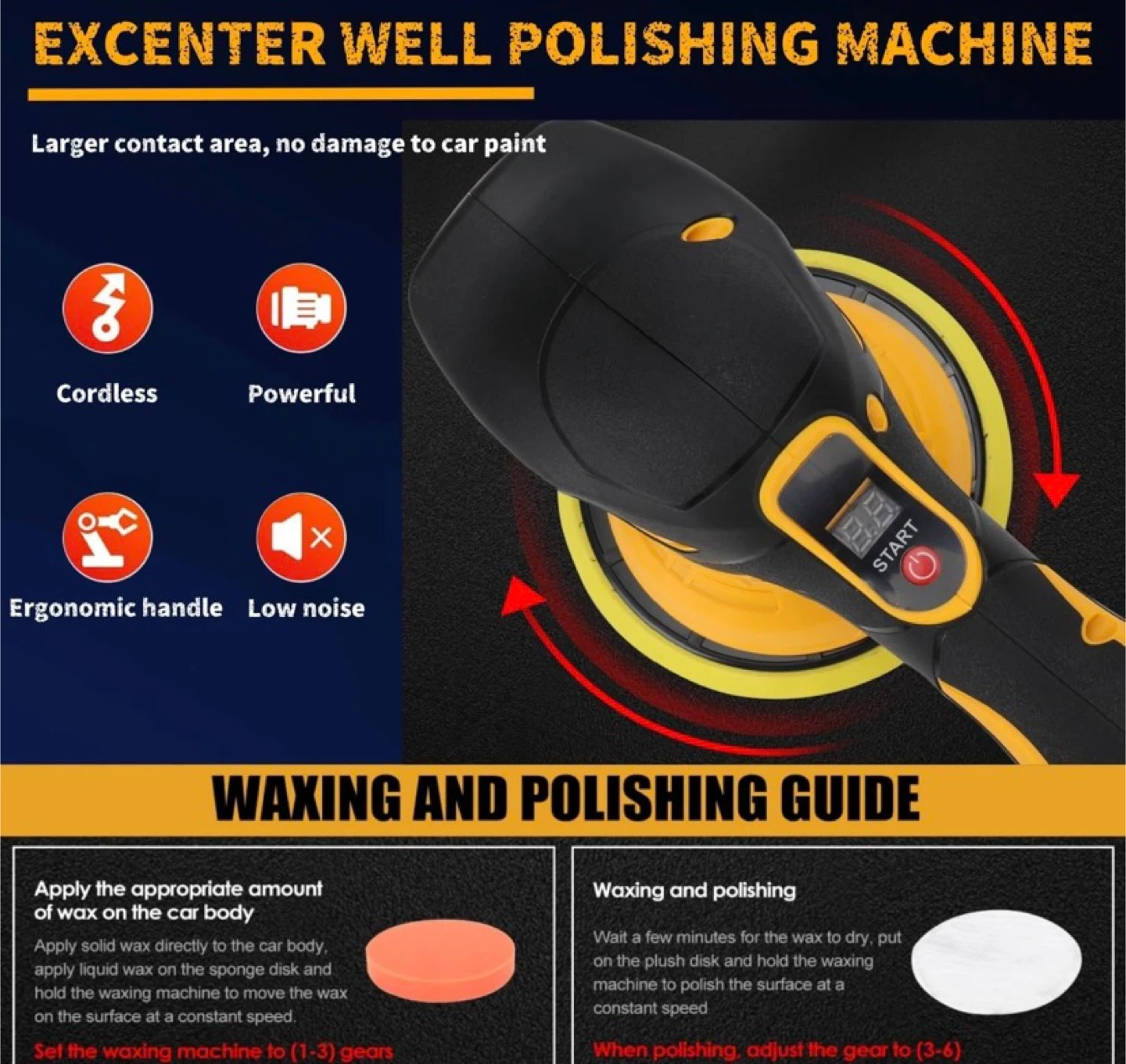 EXCENTER WELL POLISHING MACHINE

Larger contact area, no damage to car paint

Cordless

Powerful

Ergonomic handle

Low noise

START

WAXING AND POLISHING GUIDE

Apply the appropriate amount of wax on the car body

Apply solid wax directly to the car body, apply liquid wax on the sponge disk and hold the waxing machine to move the wax on the surface at a constant speed.

Set the waxing machine to (1-3) gears

Waxing and polishing

Wait a few minutes for the wax to dry, put on the plush disk and hold the waxing machine to polish the surface at a constant speed

When polishing, adjust the gear to (3-6)