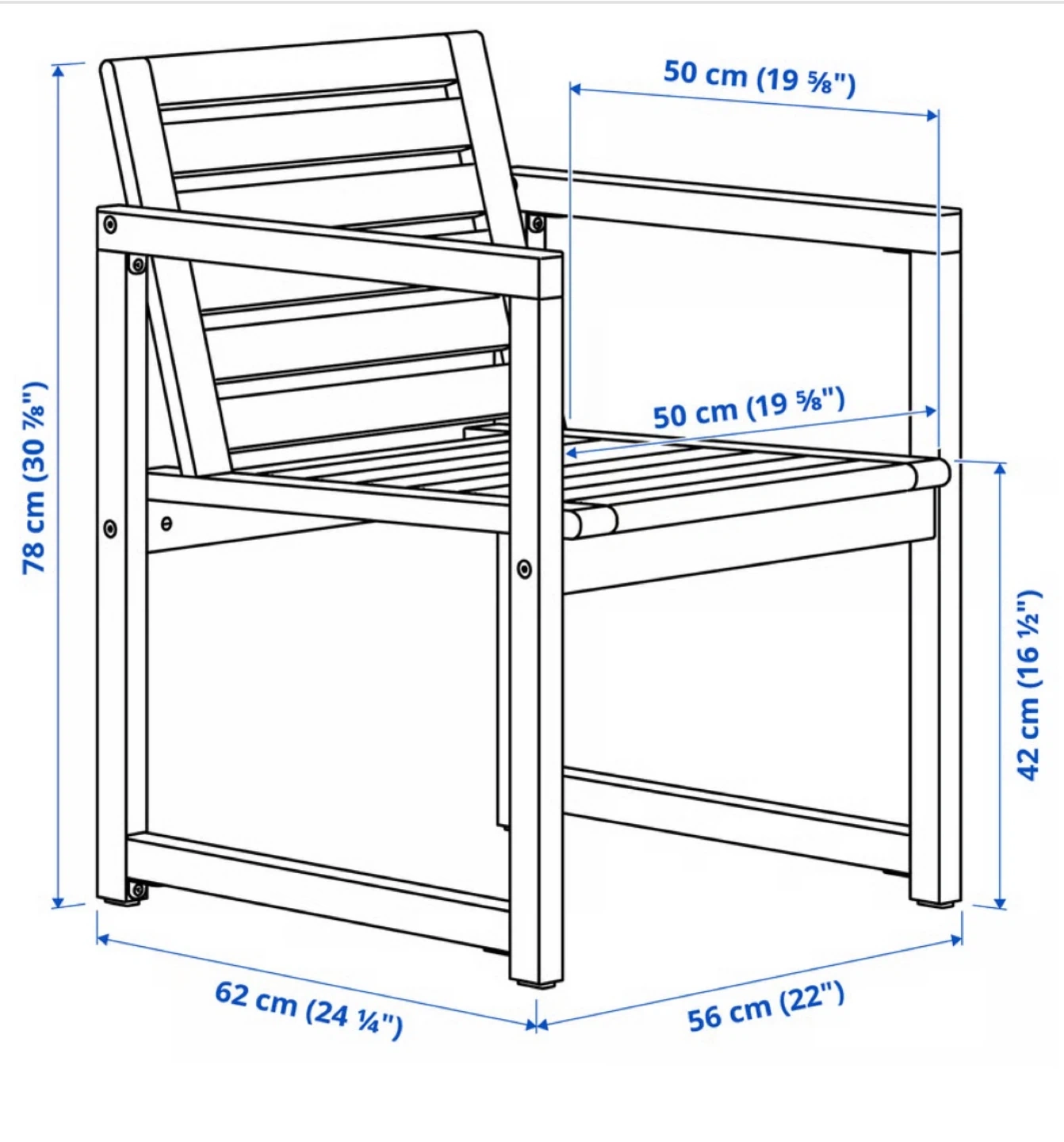 50 cm (19 ⅝")

78 cm (30 ⅞")

50 cm (19 ⅝")

42 cm (16 ½")

62 cm (24 ¼")

56 cm (22")