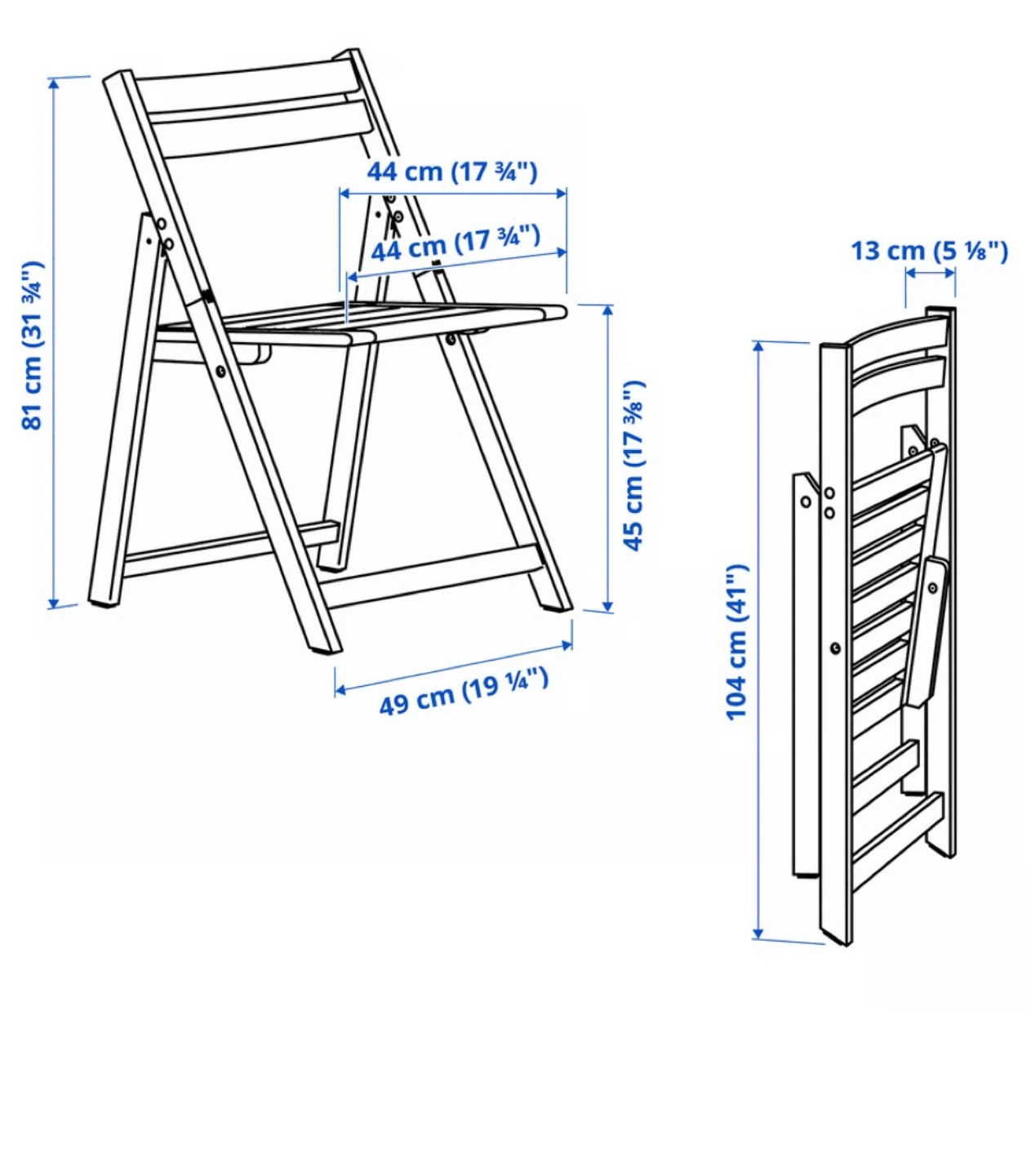 81 cm (31 ¾")

44 cm (17 ¾")

44 cm (17 ¾")

45 cm (17 ⅜")

49 cm (19 ¼")

13 cm (5 ⅛")

104 cm (41")