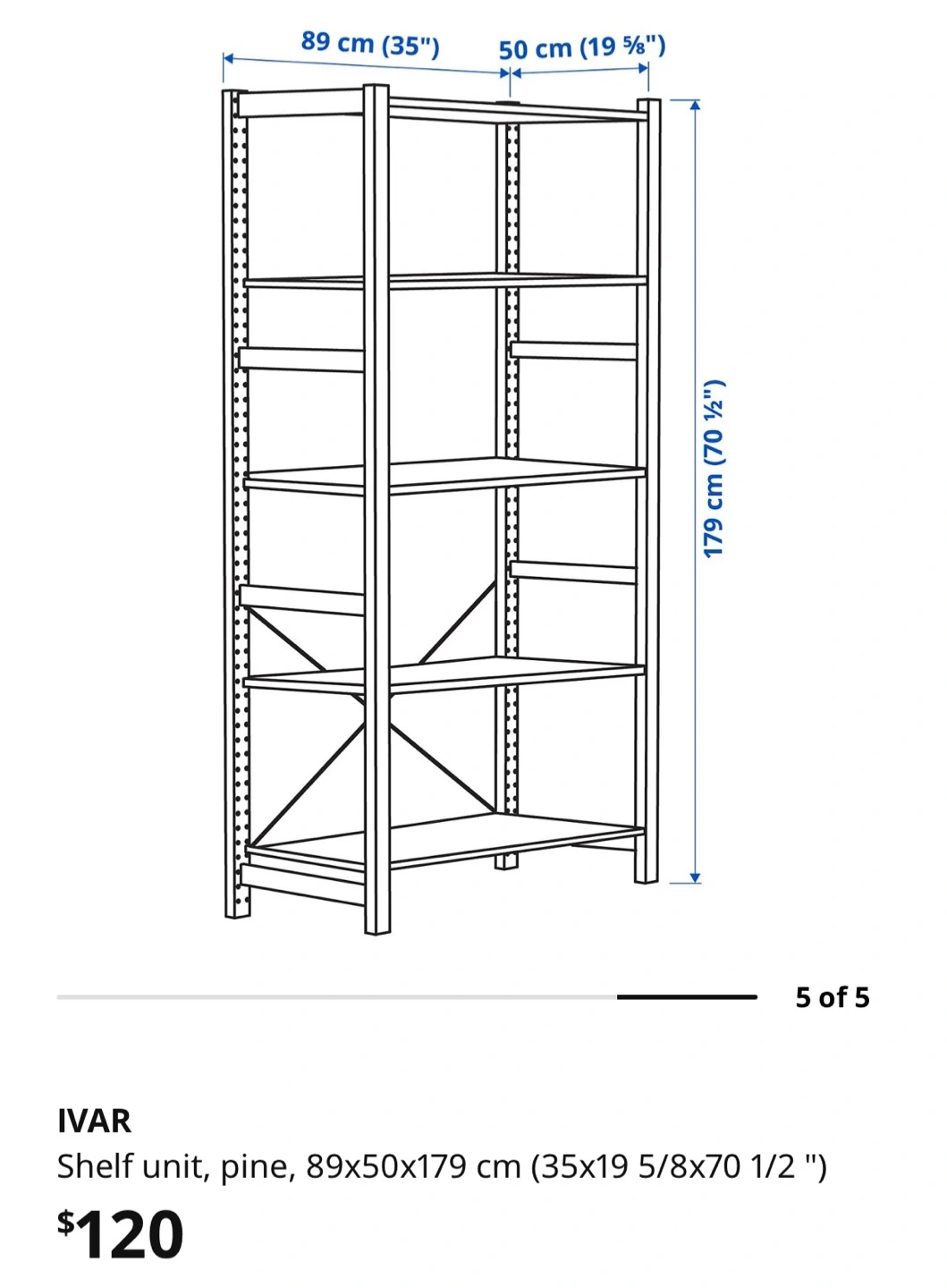 89 cm (35")
50 cm (19 ⅝")
179 cm (70 ½")

5 of 5

IVAR
Shelf unit, pine, 89x50x179 cm (35x19 5/8x70 1/2 ")
$120