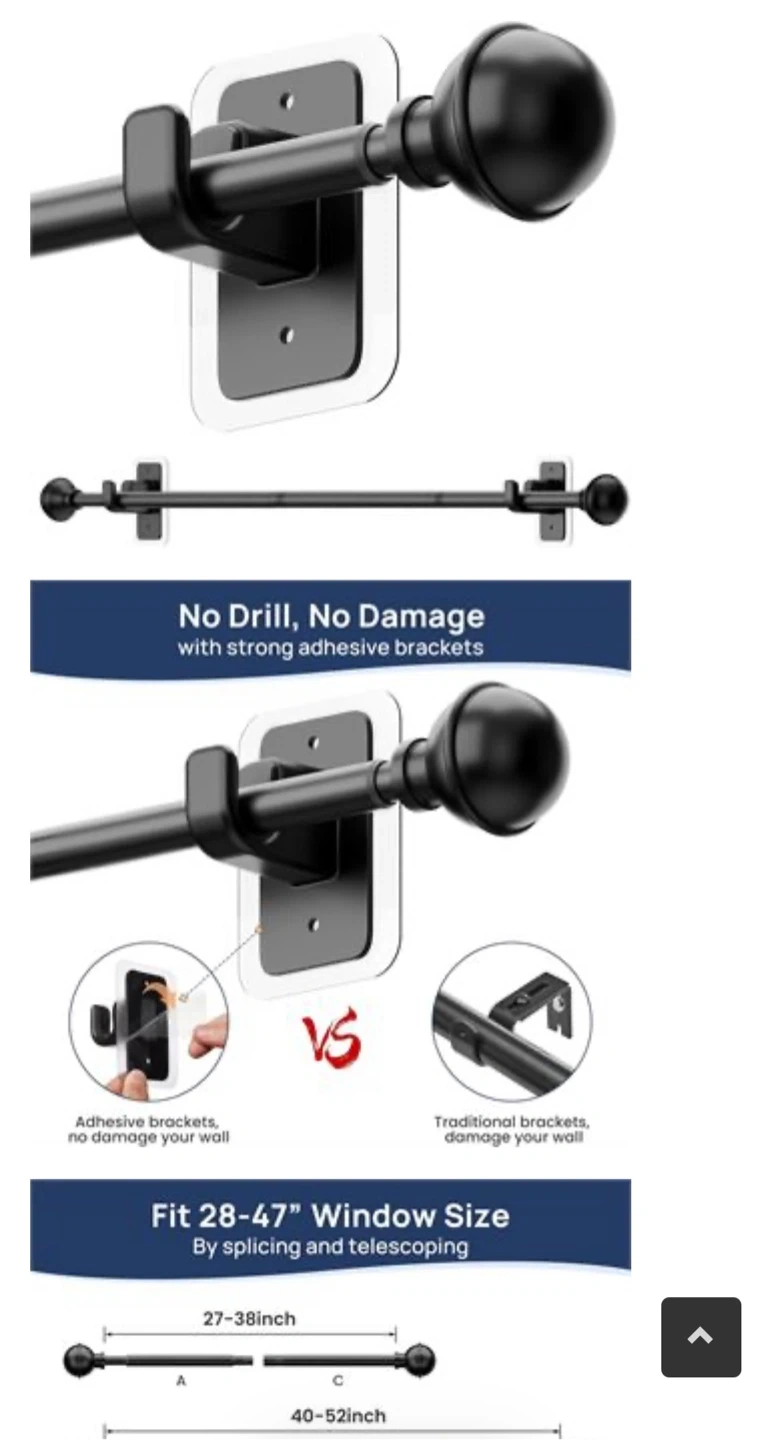 No Drill, No Damage
with strong adhesive brackets

VS

Adhesive brackets, no damage your wall

Traditional brackets, damage your wall

Fit 28-47" Window Size
By splicing and telescoping

27-38inch

A

C

40-52inch