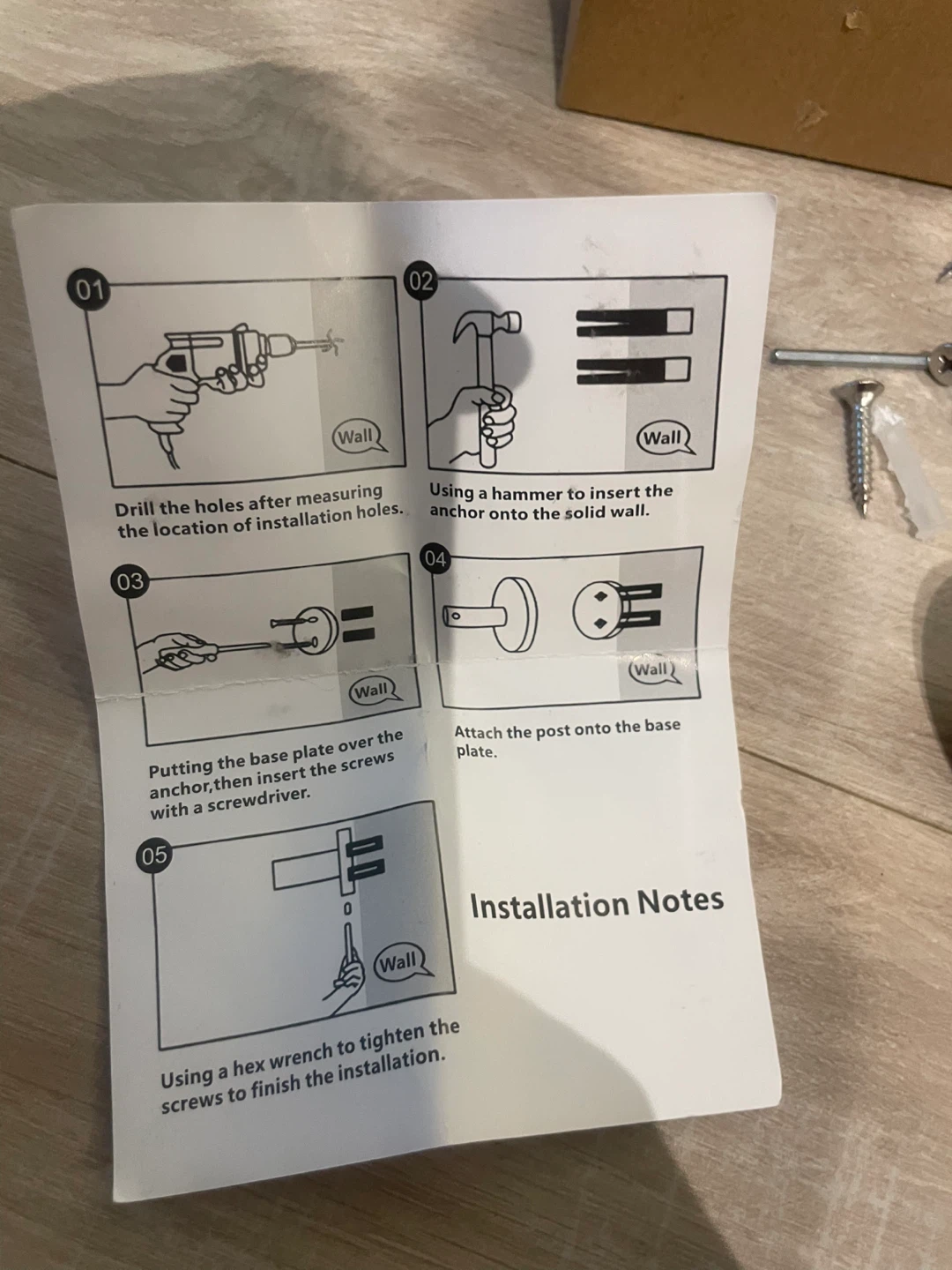 01

Wall

Drill the holes after measuring the location of installation holes.

02

Wall

Using a hammer to insert the anchor onto the solid wall.

03

Wall

Putting the base plate over the anchor,then insert the screws with a screwdriver.

04

Wall

Attach the post onto the base plate.

05

Wall

Using a hex wrench to tighten the screws to finish the installation.

Installation Notes