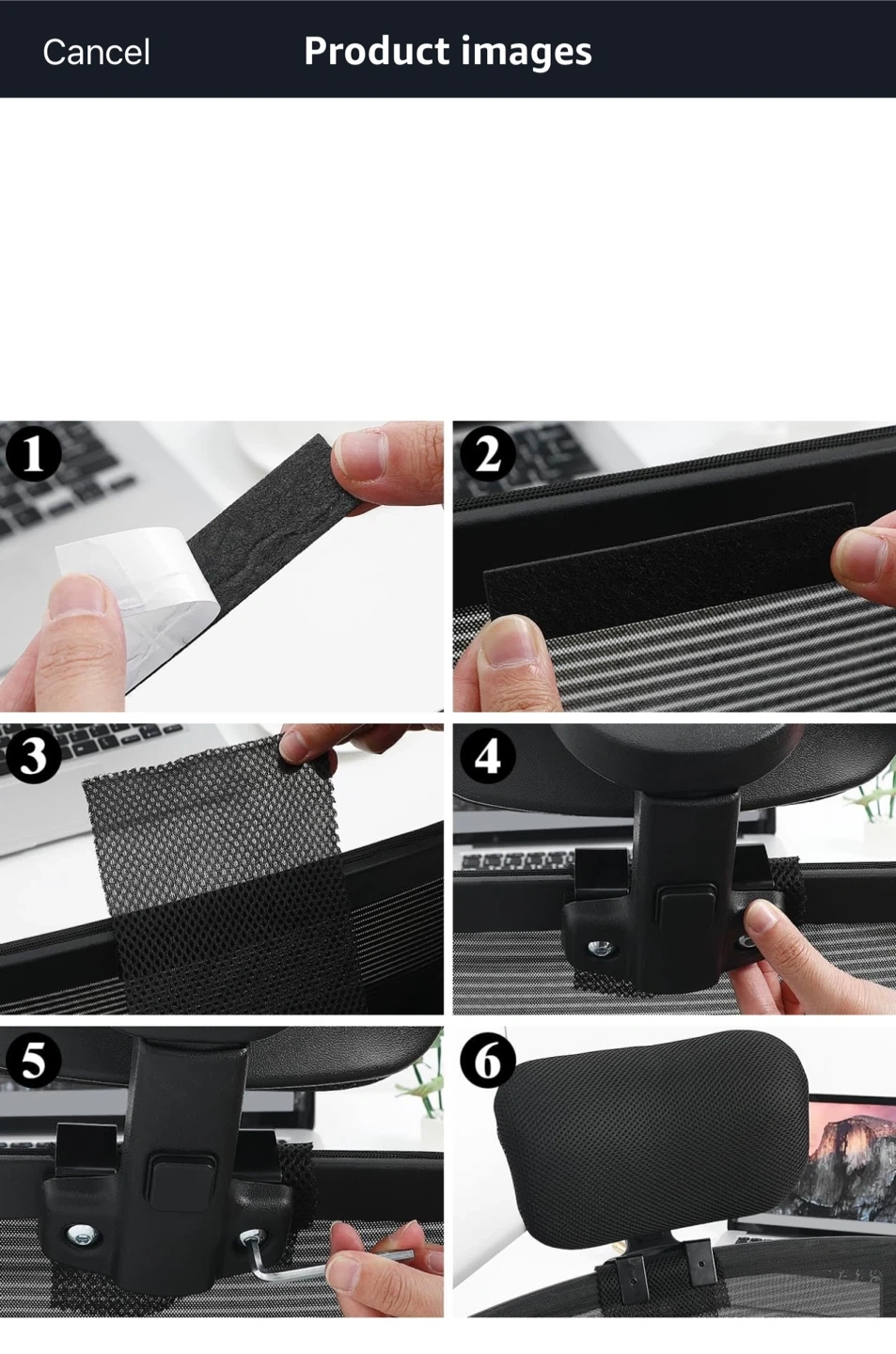 Cancel Product images

1

2

3

4

5

6