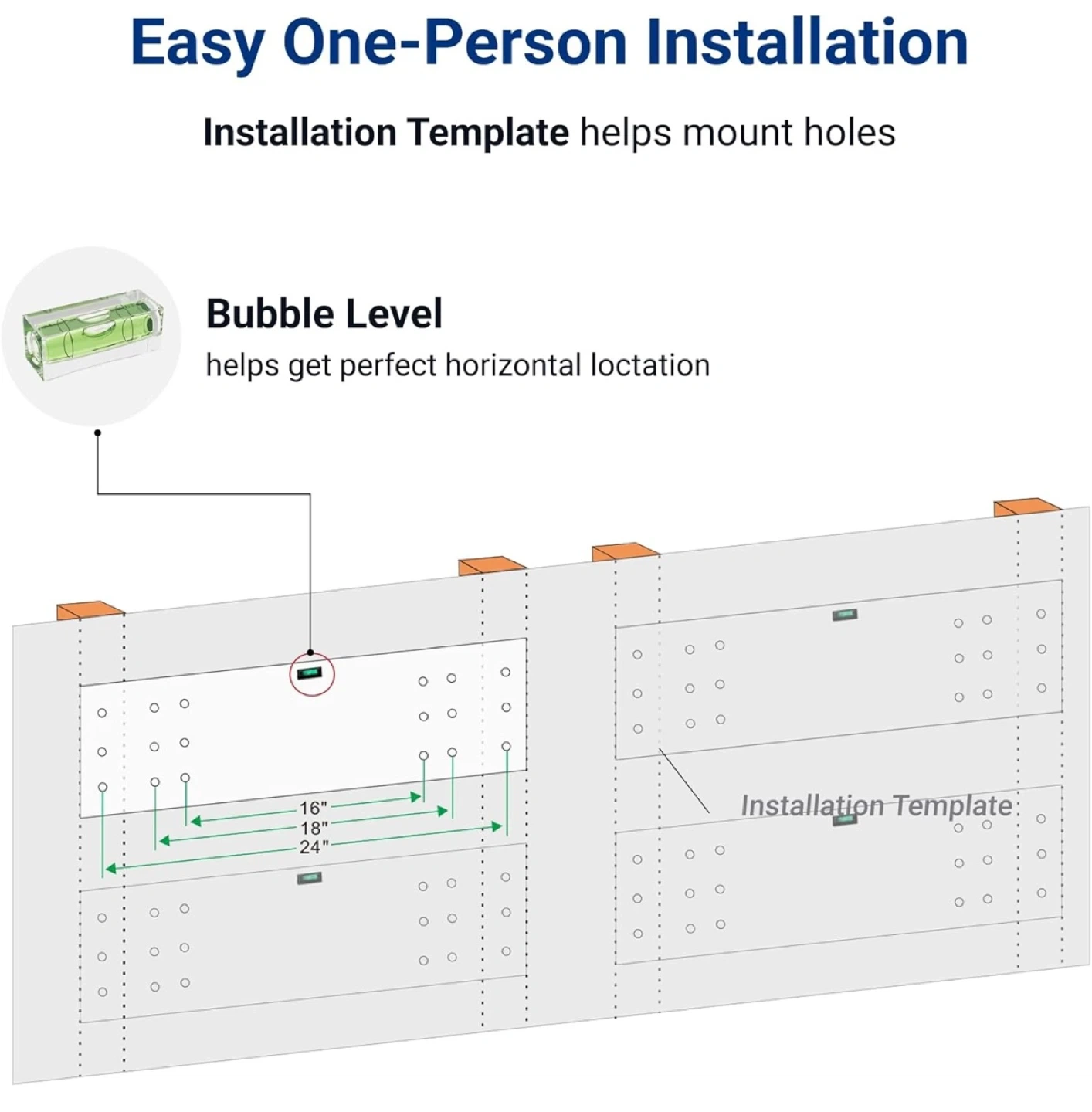 Easy One-Person Installation

Installation Template helps mount holes

Bubble Level
helps get perfect horizontal loctation

16"
18"
24"

Installation Template