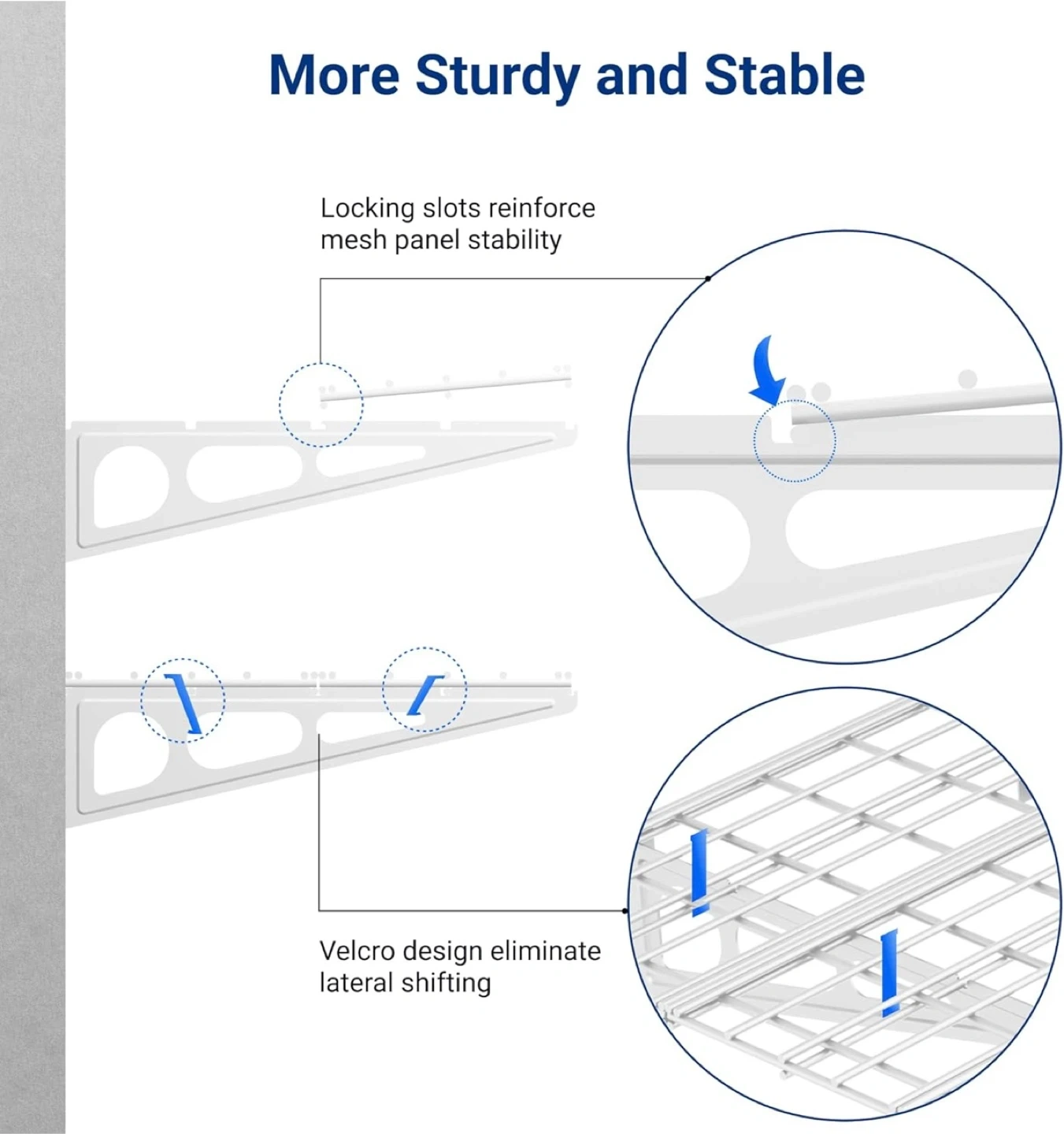 More Sturdy and Stable

Locking slots reinforce mesh panel stability

Velcro design eliminate lateral shifting