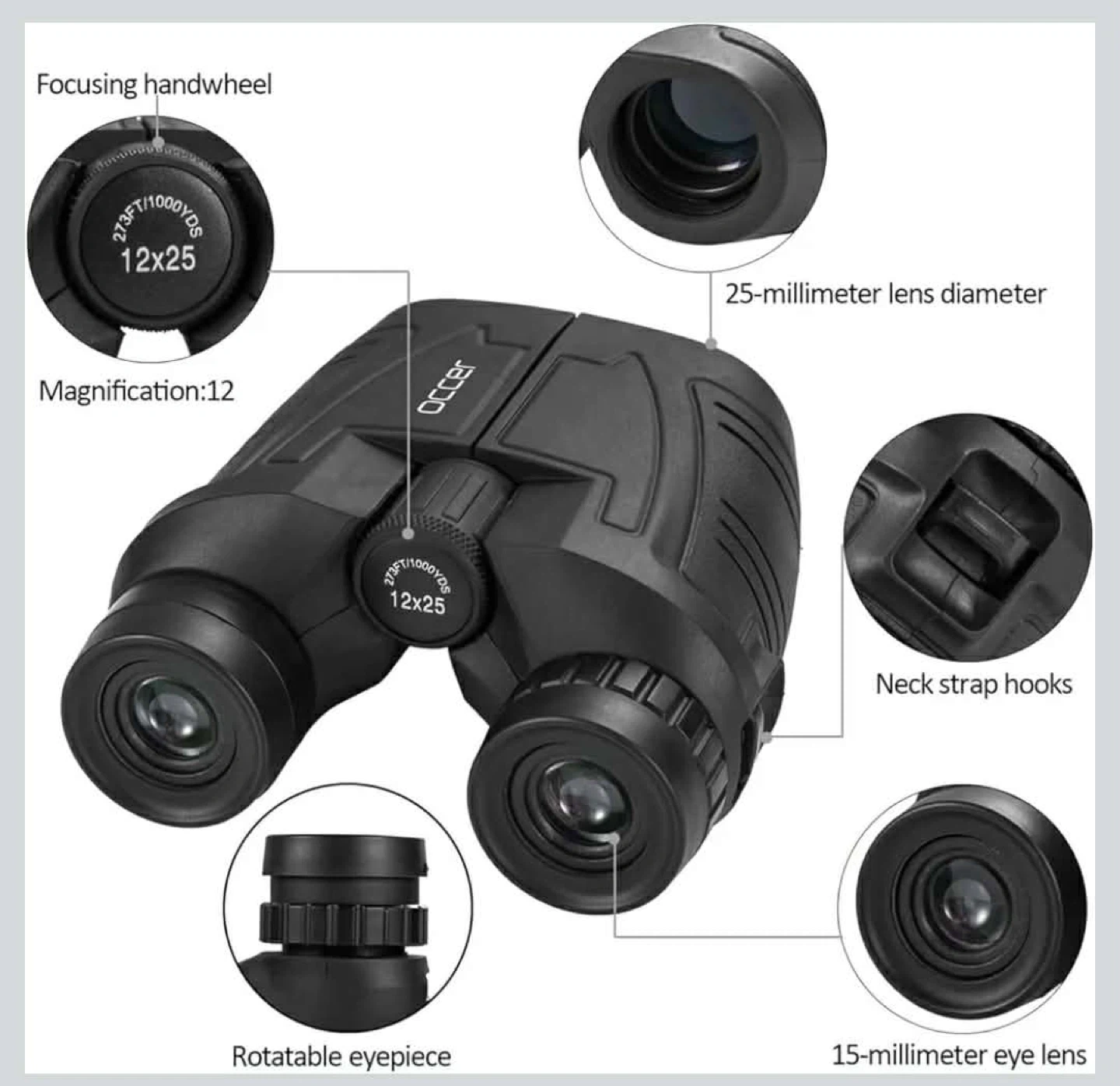 Focusing handwheel

273FT/1000YDS
12x25

Magnification:12

25-millimeter lens diameter

occer

273FT/1000YDS
12x25

Neck strap hooks

Rotatable eyepiece

15-millimeter eye lens