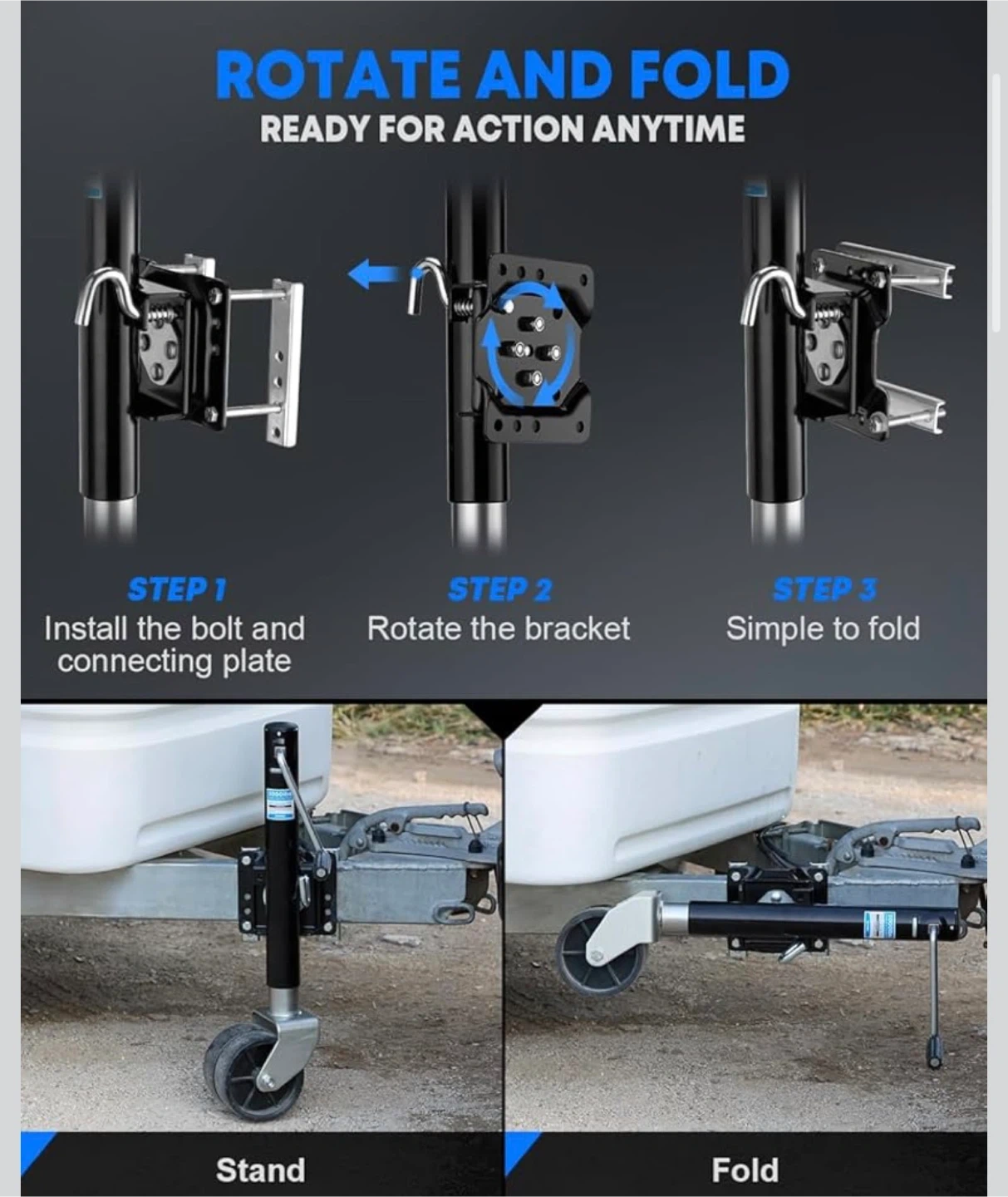 ROTATE AND FOLD
READY FOR ACTION ANYTIME

STEP 1
Install the bolt and connecting plate

STEP 2
Rotate the bracket

STEP 3
Simple to fold

Stand

Fold