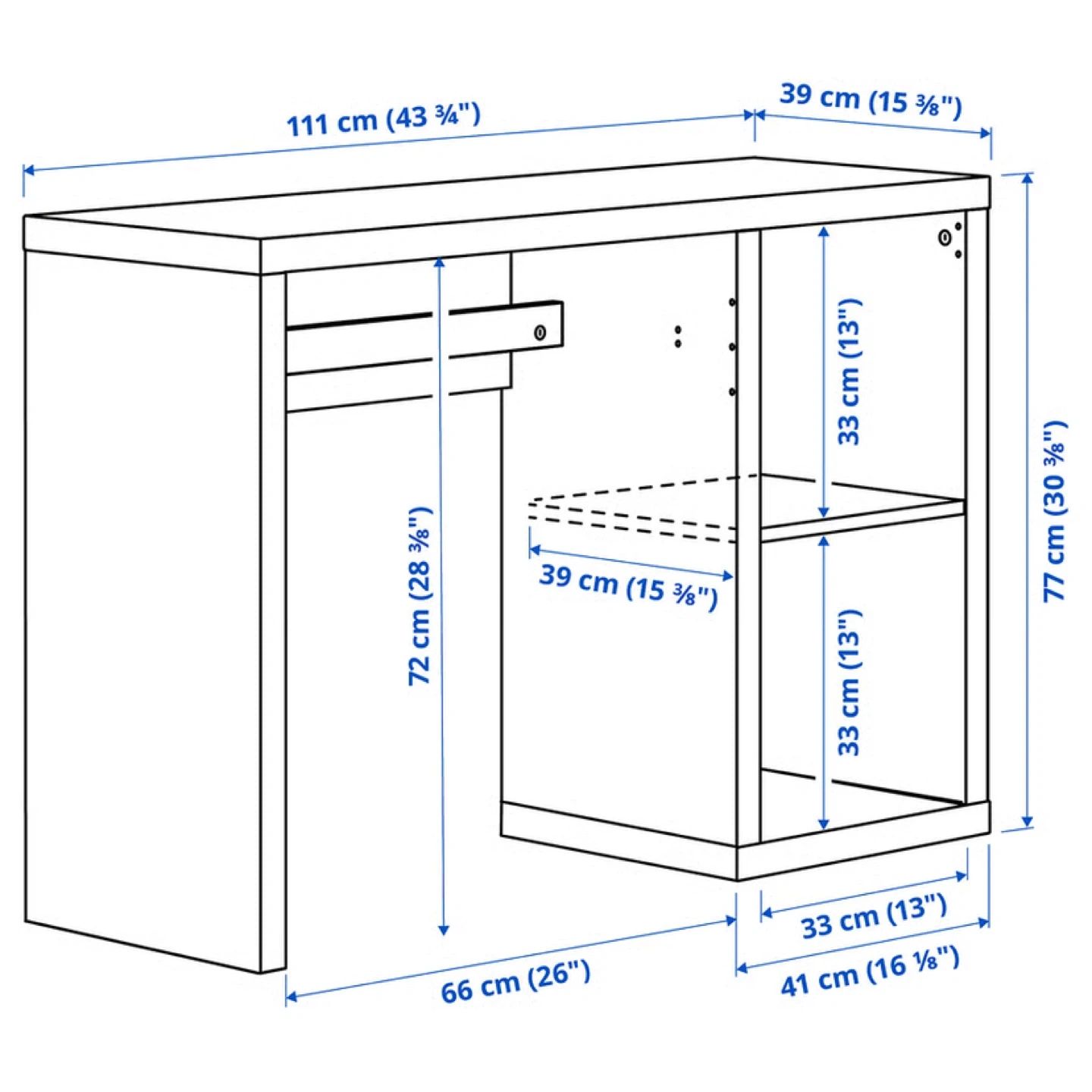 111 cm (43 ¾")

39 cm (15 ⅜")

33 cm (13")

77 cm (30 ⅜")

72 cm (28 ⅜")

39 cm (15 ⅜")

33 cm (13")

33 cm (13")

66 cm (26")

41 cm (16 ⅛")