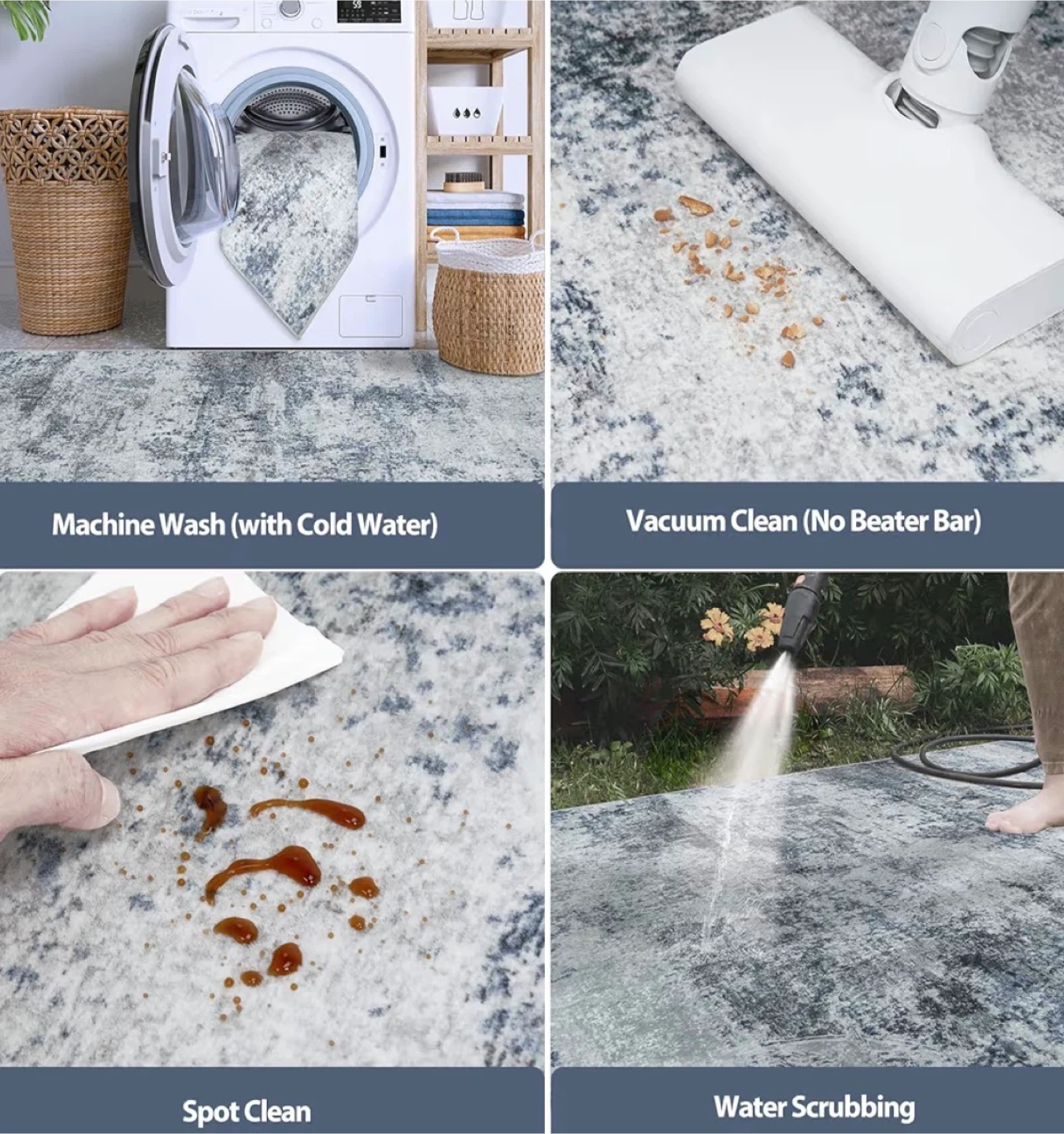 Machine Wash (with Cold Water)

Vacuum Clean (No Beater Bar)

Spot Clean

Water Scrubbing