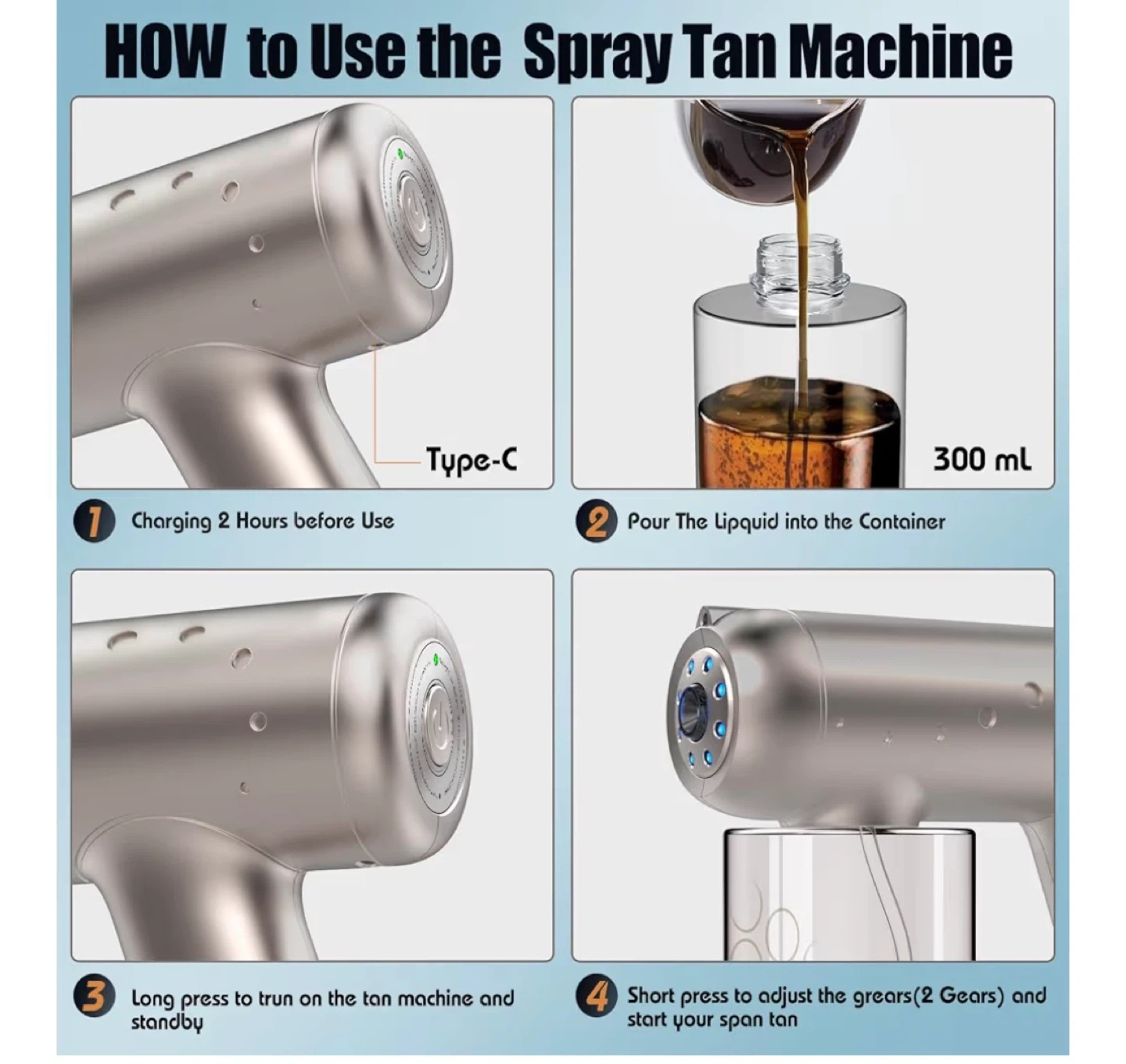 HOW to Use the Spray Tan Machine

Type-C

300 mL

1 Charging 2 Hours before Use

2 Pour The Lipquid into the Container

3 Long press to trun on the tan machine and standby

4 Short press to adjust the grears(2 Gears) and start your span tan