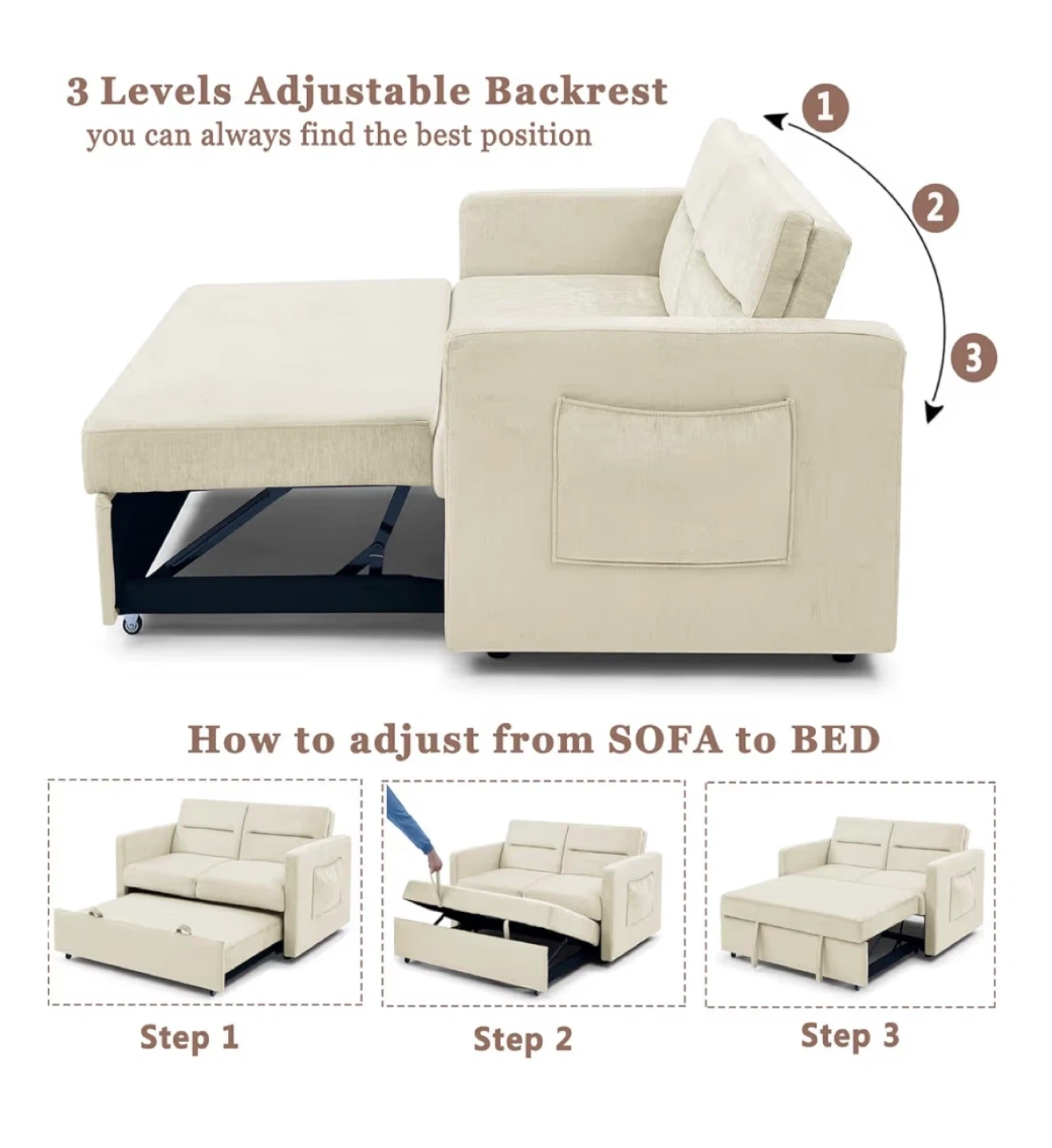 3 Levels Adjustable Backrest
you can always find the best position

1

2

3

How to adjust from SOFA to BED

Step 1

Step 2

Step 3