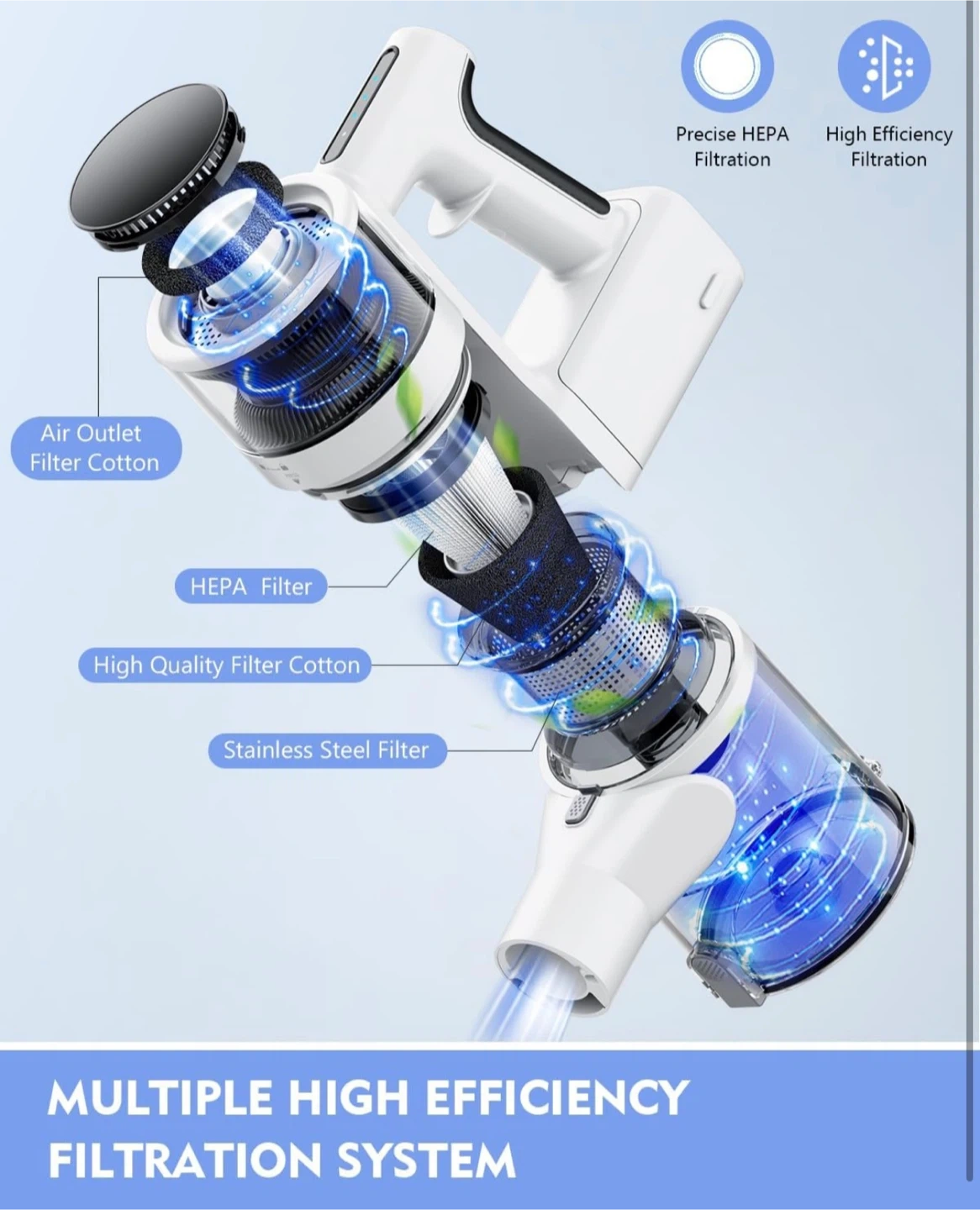 Precise HEPA Filtration

High Efficiency Filtration

Air Outlet Filter Cotton

HEPA Filter

High Quality Filter Cotton

Stainless Steel Filter

MULTIPLE HIGH EFFICIENCY FILTRATION SYSTEM