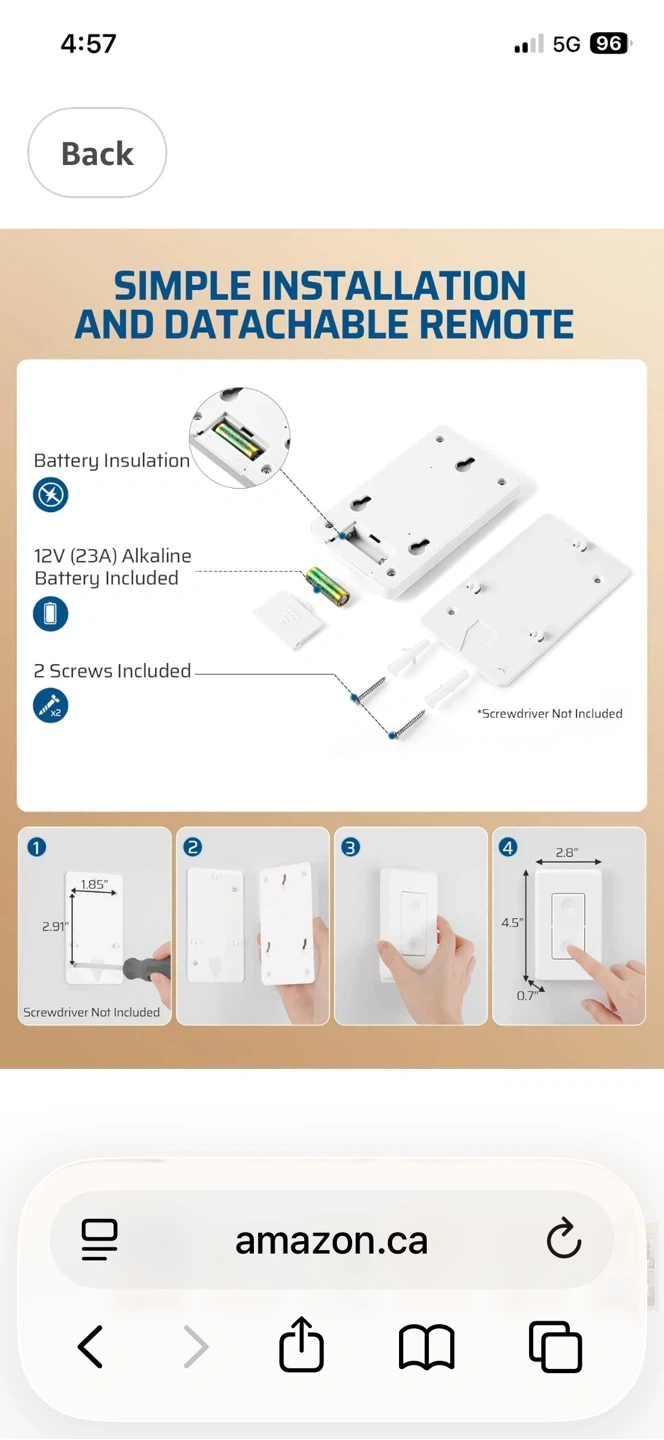 4:57

5G 96

Back

SIMPLE INSTALLATION AND DATACHABLE REMOTE

Battery Insulation

12V (23A) Alkaline Battery Included

2 Screws Included

x2

*Screwdriver Not Included

1

1.85"

2.91"

Screwdriver Not Included

2

3

4

2.8"

4.5"

0.7"

amazon.ca