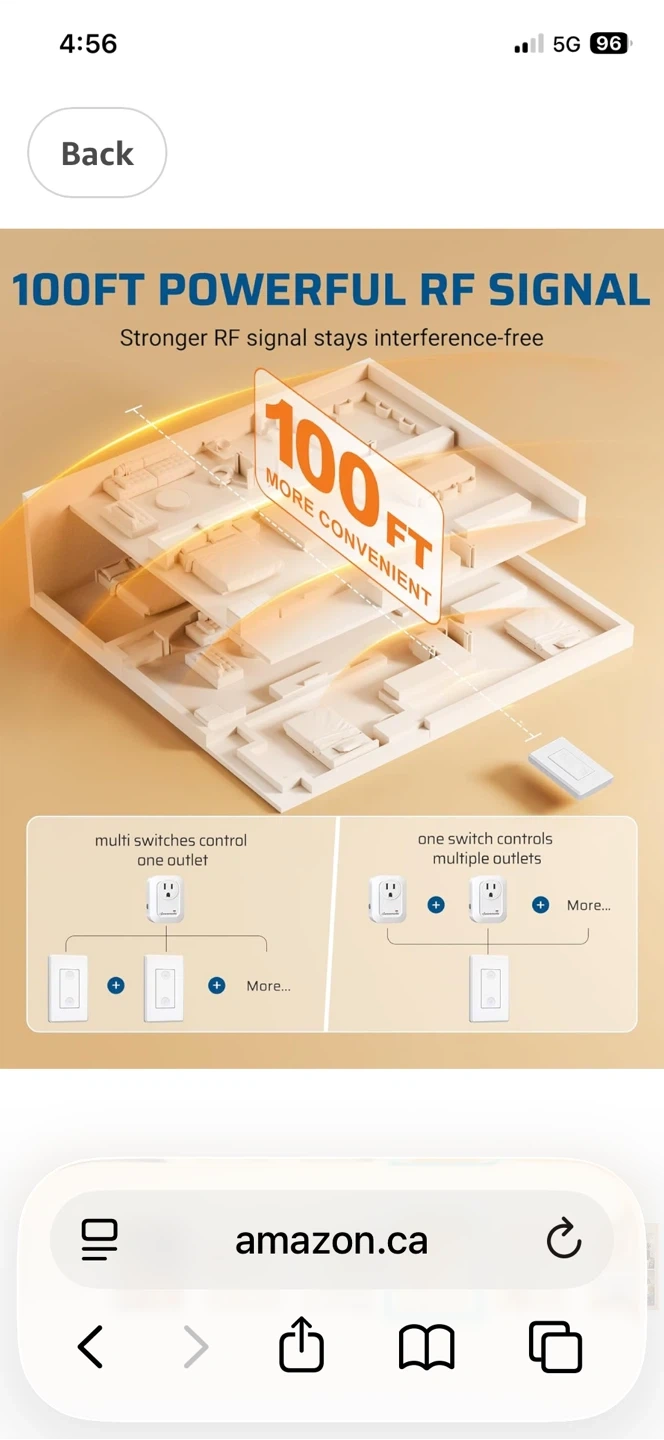 4:56

5G 96

Back

100FT POWERFUL RF SIGNAL

Stronger RF signal stays interference-free

100 FT
MORE CONVENIENT

multi switches control one outlet

More...

one switch controls multiple outlets

More...

amazon.ca