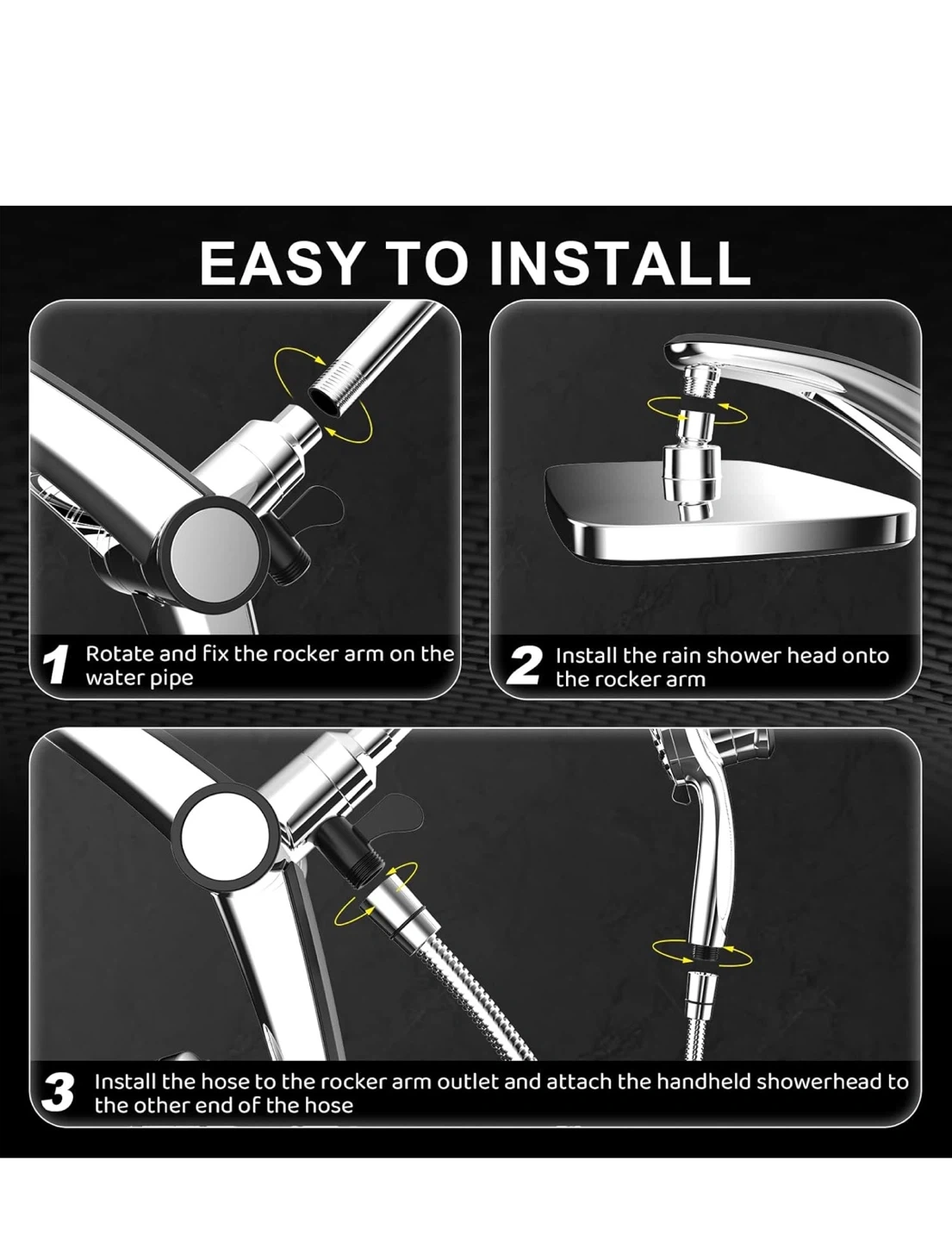 EASY TO INSTALL

1 Rotate and fix the rocker arm on the water pipe

2 Install the rain shower head onto the rocker arm

3 Install the hose to the rocker arm outlet and attach the handheld showerhead to the other end of the hose