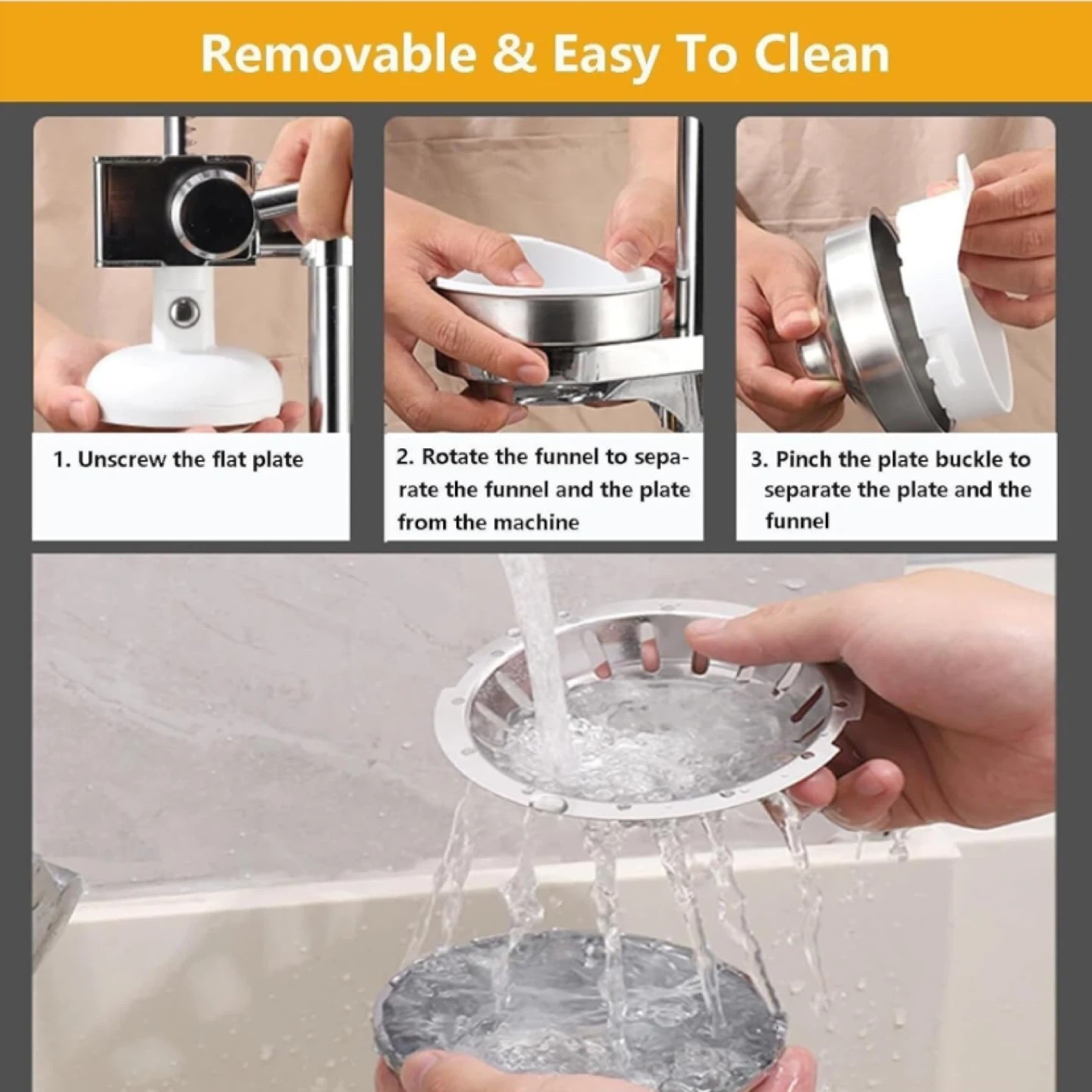 Removable & Easy To Clean

1. Unscrew the flat plate

2. Rotate the funnel to separate the funnel and the plate from the machine

3. Pinch the plate buckle to separate the plate and the funnel