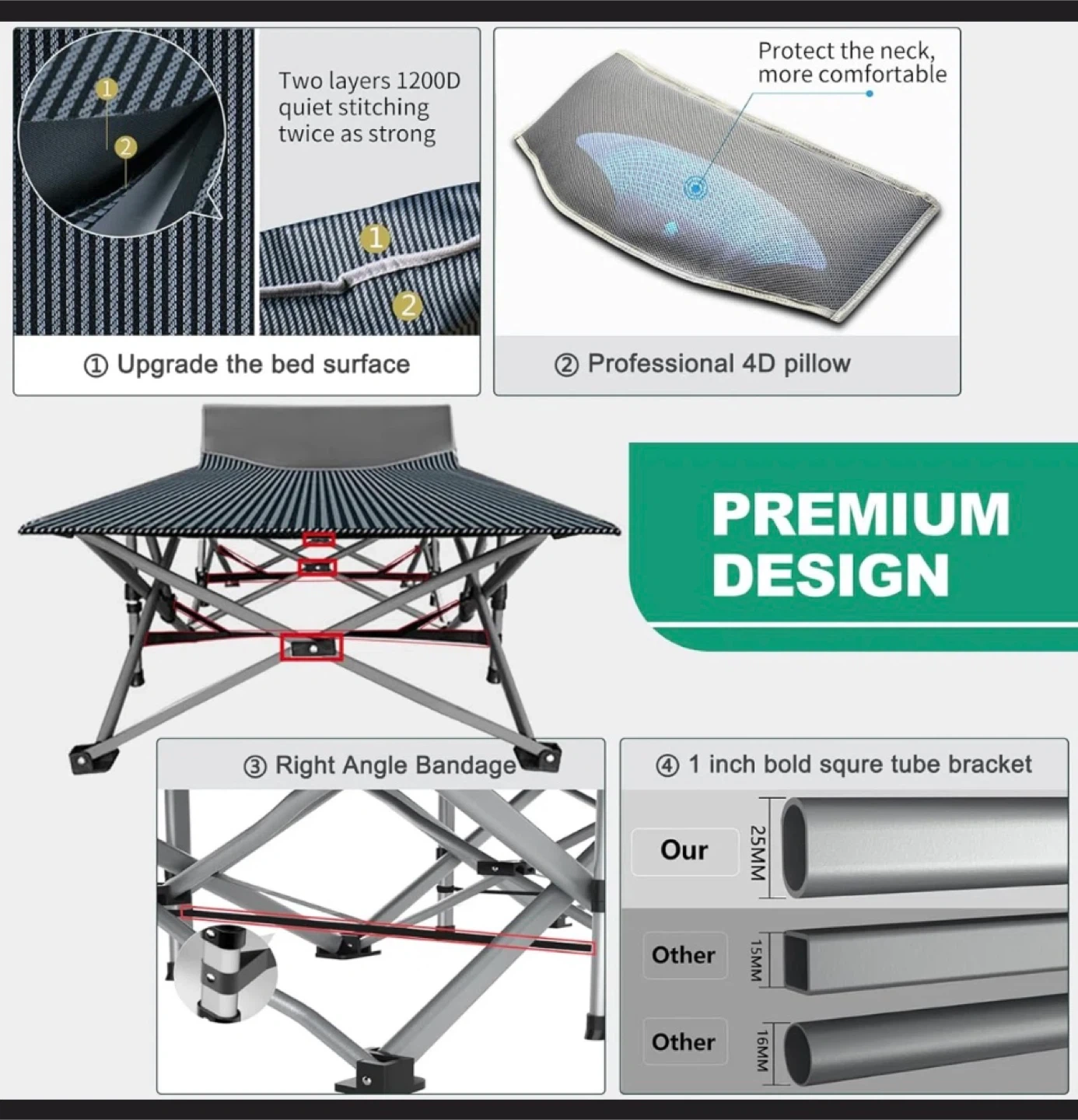 1
2
Two layers 1200D quiet stitching twice as strong
1
2
① Upgrade the bed surface

Protect the neck, more comfortable
② Professional 4D pillow

PREMIUM DESIGN

③ Right Angle Bandage

④ 1 inch bold squre tube bracket
Our
25MM
Other
15MM
Other
16MM