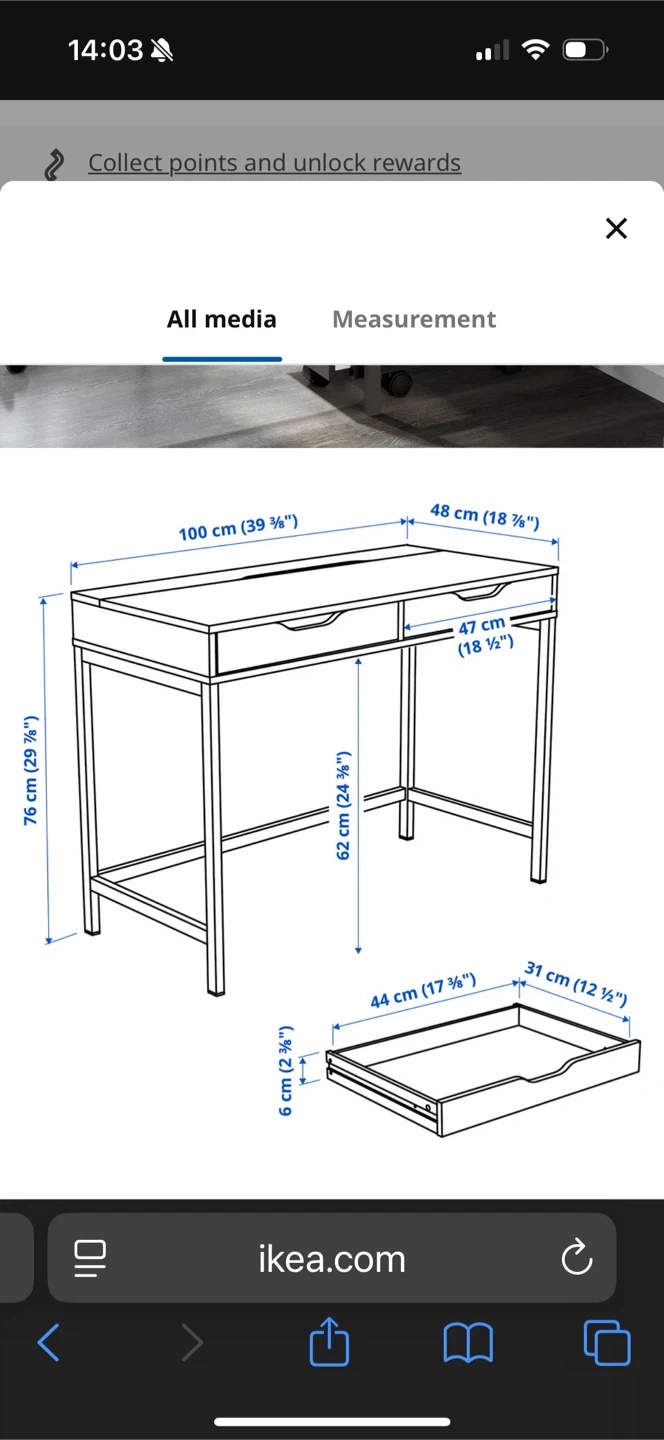 14:03

Collect points and unlock rewards

All media

Measurement

100 cm (39 ⅜")

48 cm (18 ⅞")

47 cm (18 ½")

76 cm (29 ⅞")

62 cm (24 ⅜")

44 cm (17 ⅜")

31 cm (12 ½")

6 cm (2 ⅜")

ikea.com