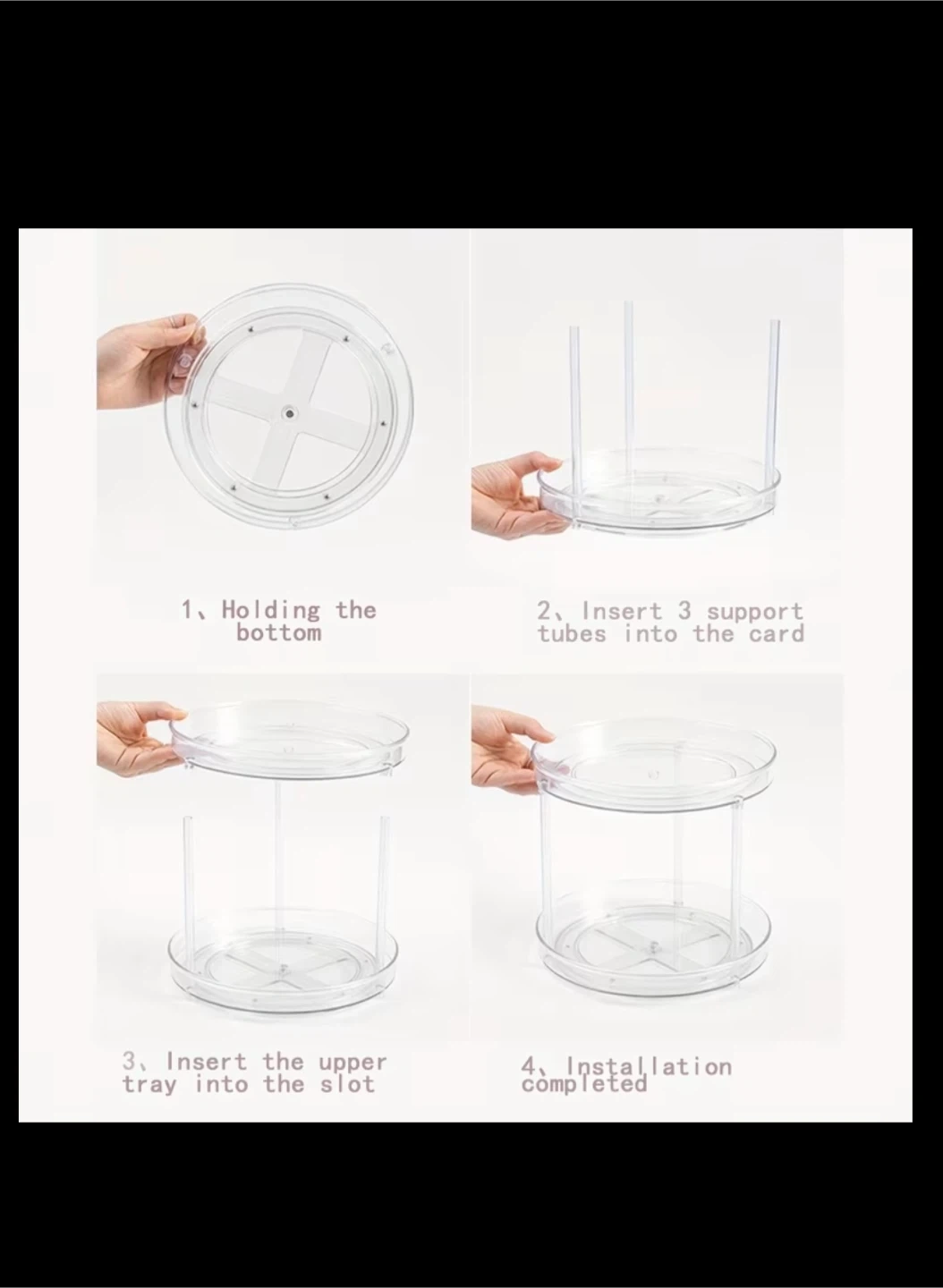 1、Holding the bottom

2、Insert 3 support tubes into the card

3、Insert the upper tray into the slot

4、Installation completed