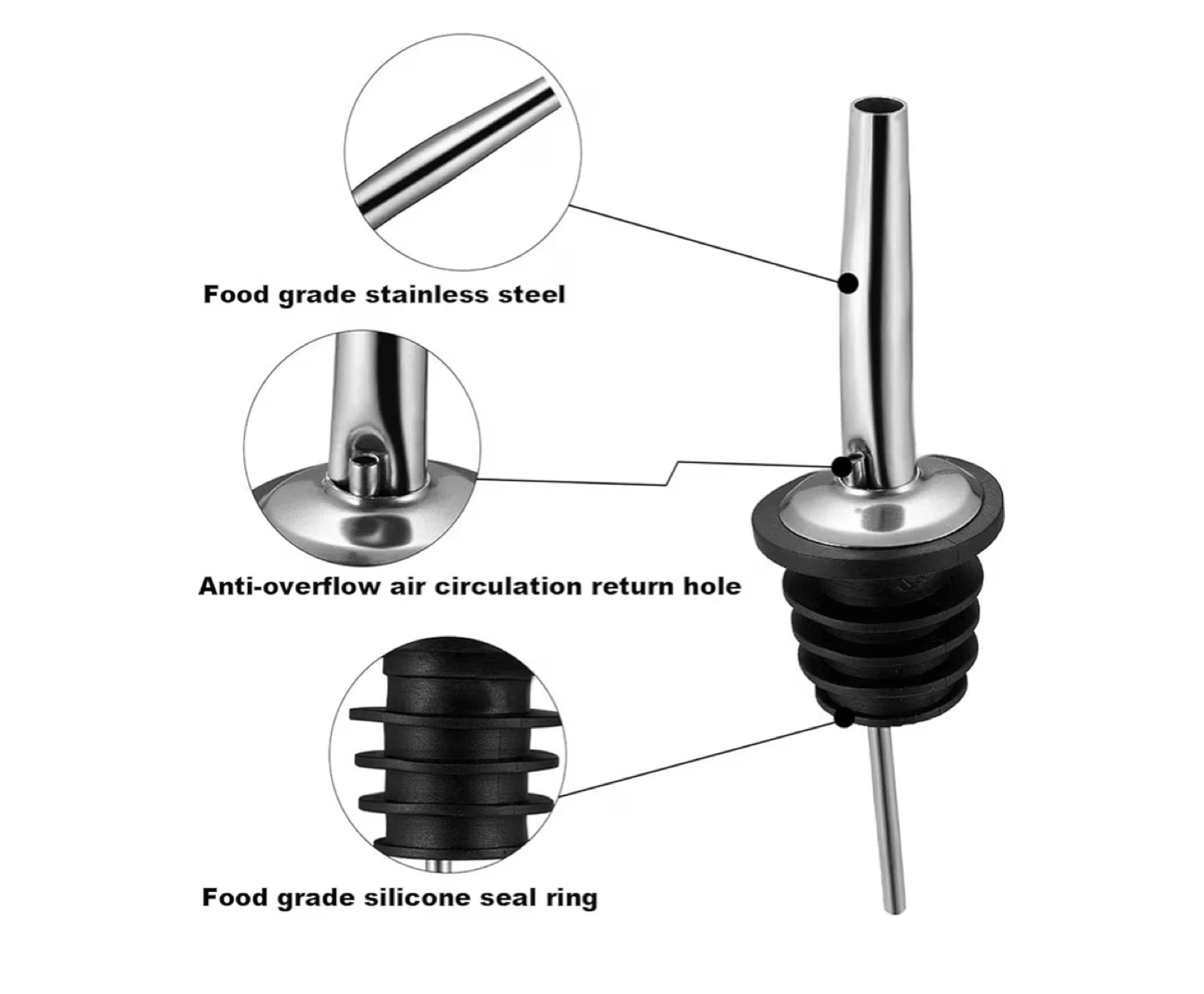 Food grade stainless steel

Anti-overflow air circulation return hole

Food grade silicone seal ring