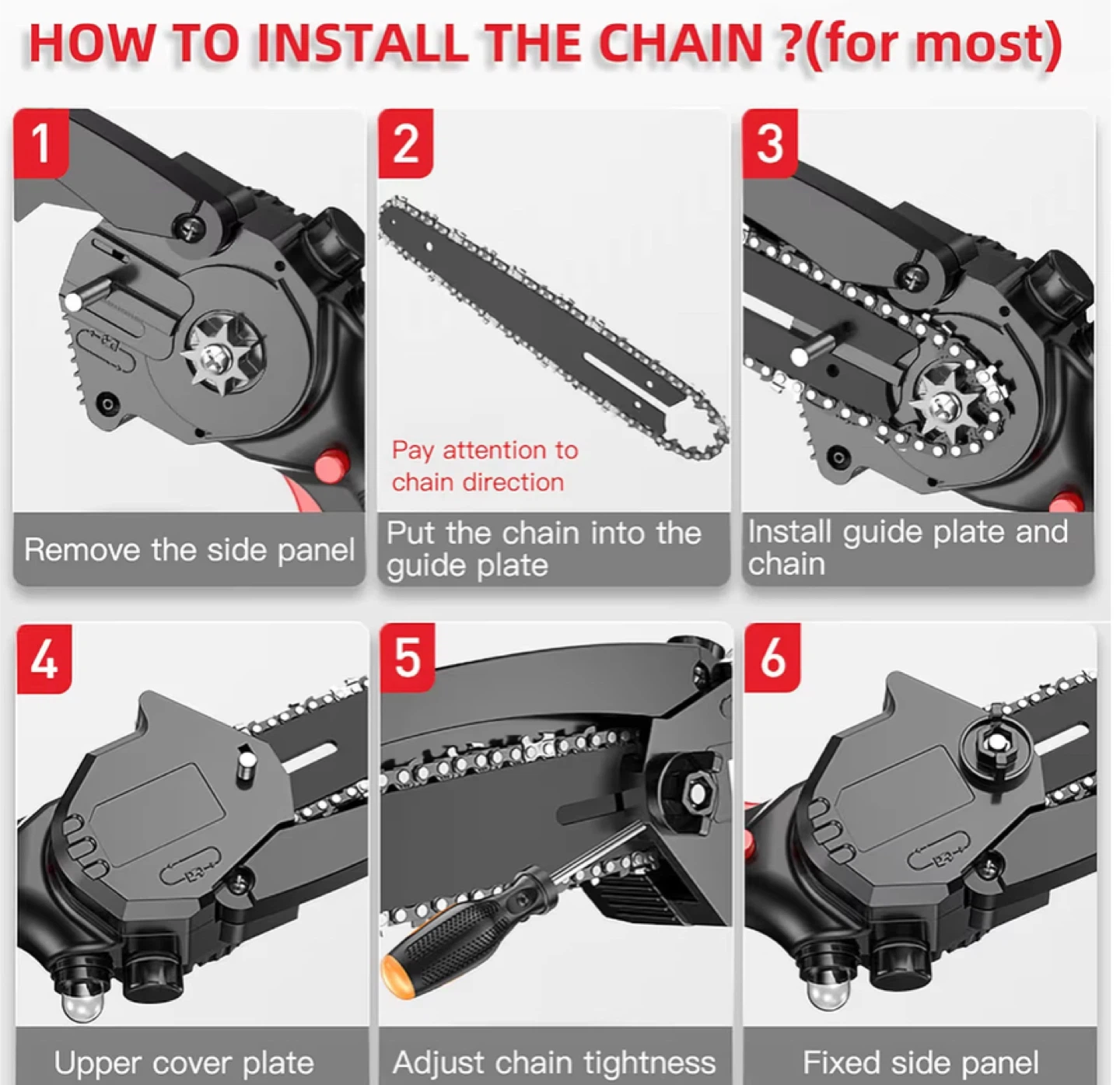 HOW TO INSTALL THE CHAIN ?(for most)

1

Remove the side panel

2

Pay attention to chain direction

Put the chain into the guide plate

3

Install guide plate and chain

4

Upper cover plate

5

Adjust chain tightness

6

Fixed side panel