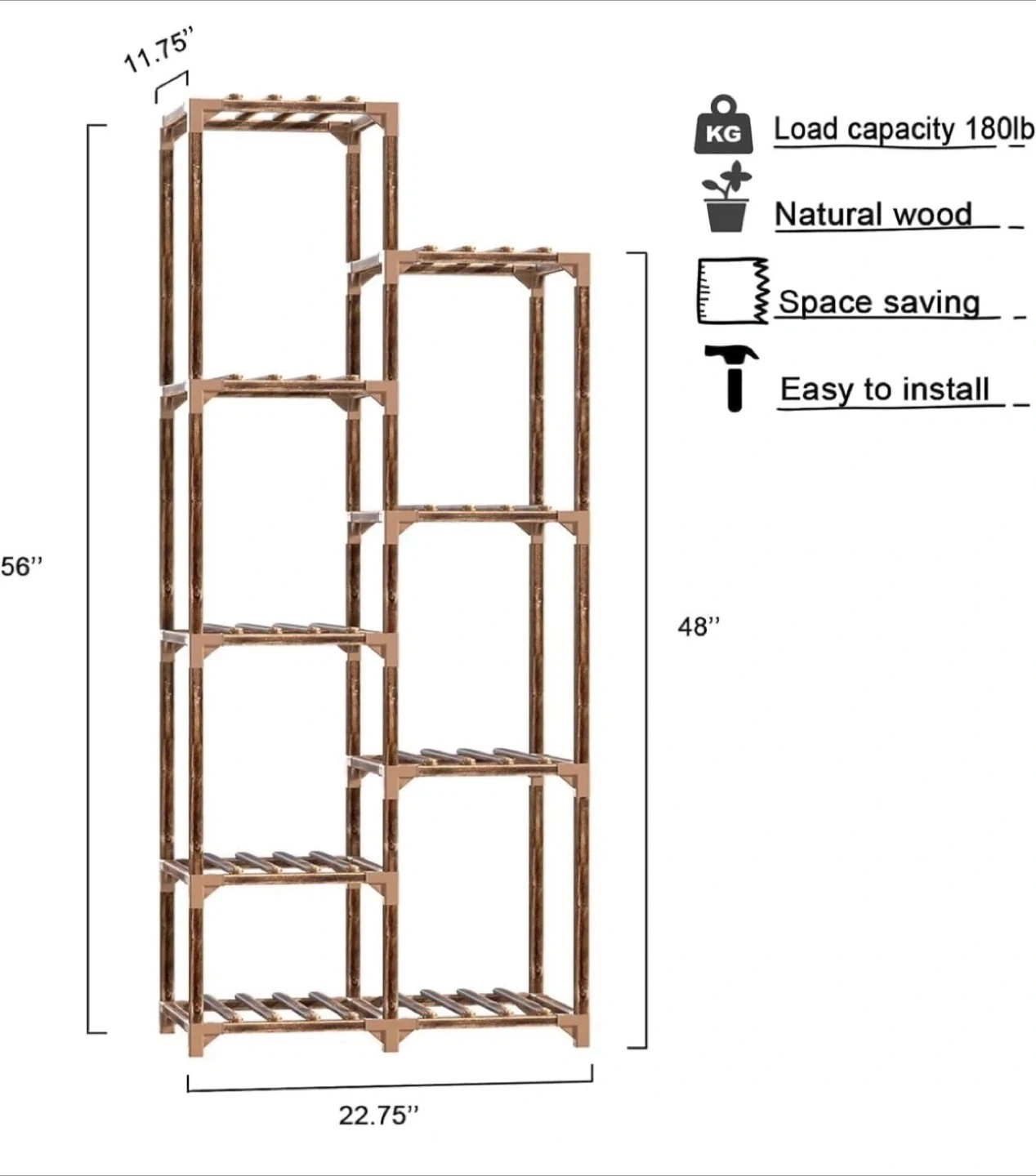 11.75''

KG Load capacity 180lb

Natural wood

Space saving

Easy to install

56''

48''

22.75''