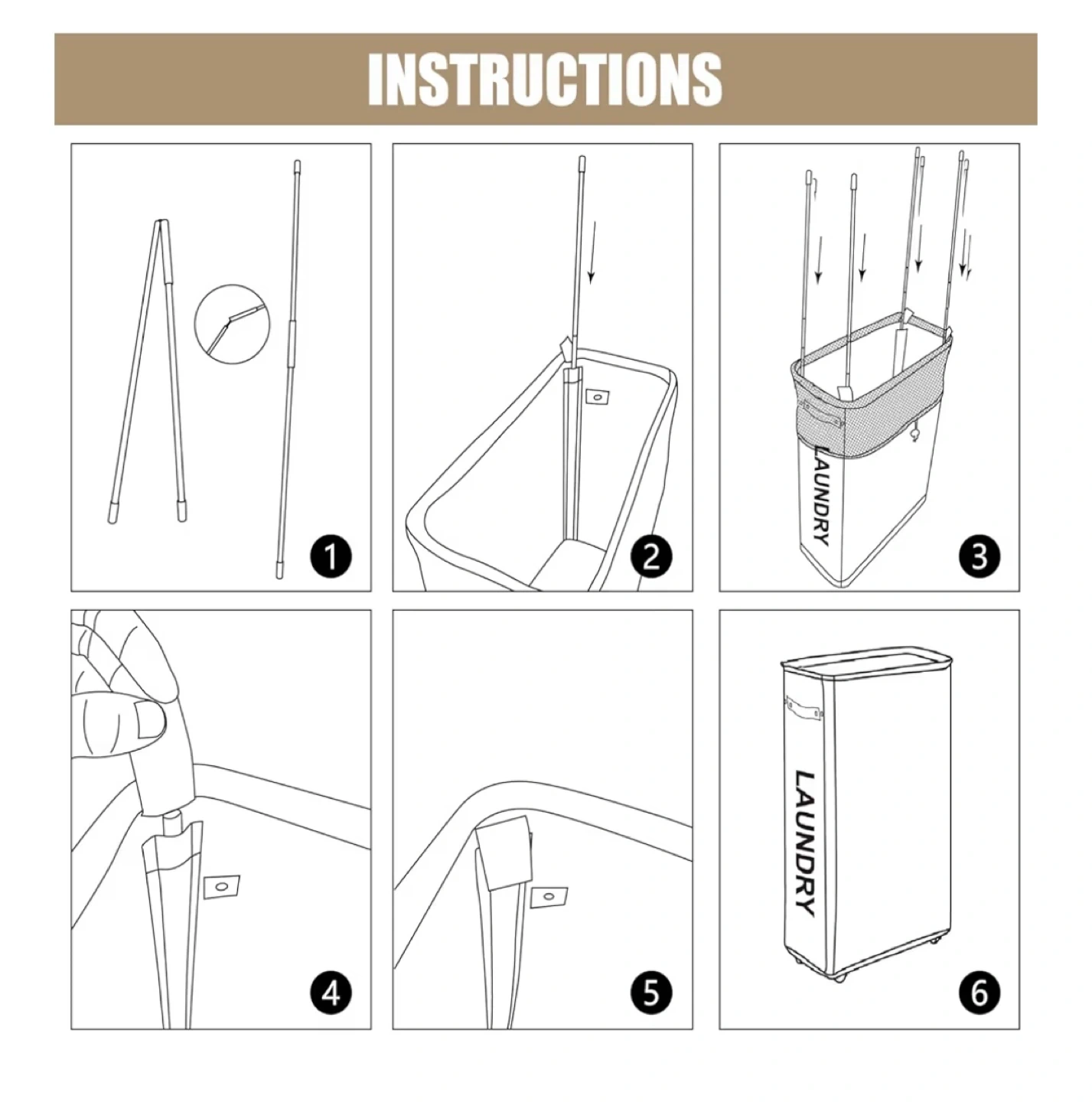 INSTRUCTIONS

1

2

LAUNDRY

3

4

5

LAUNDRY

6