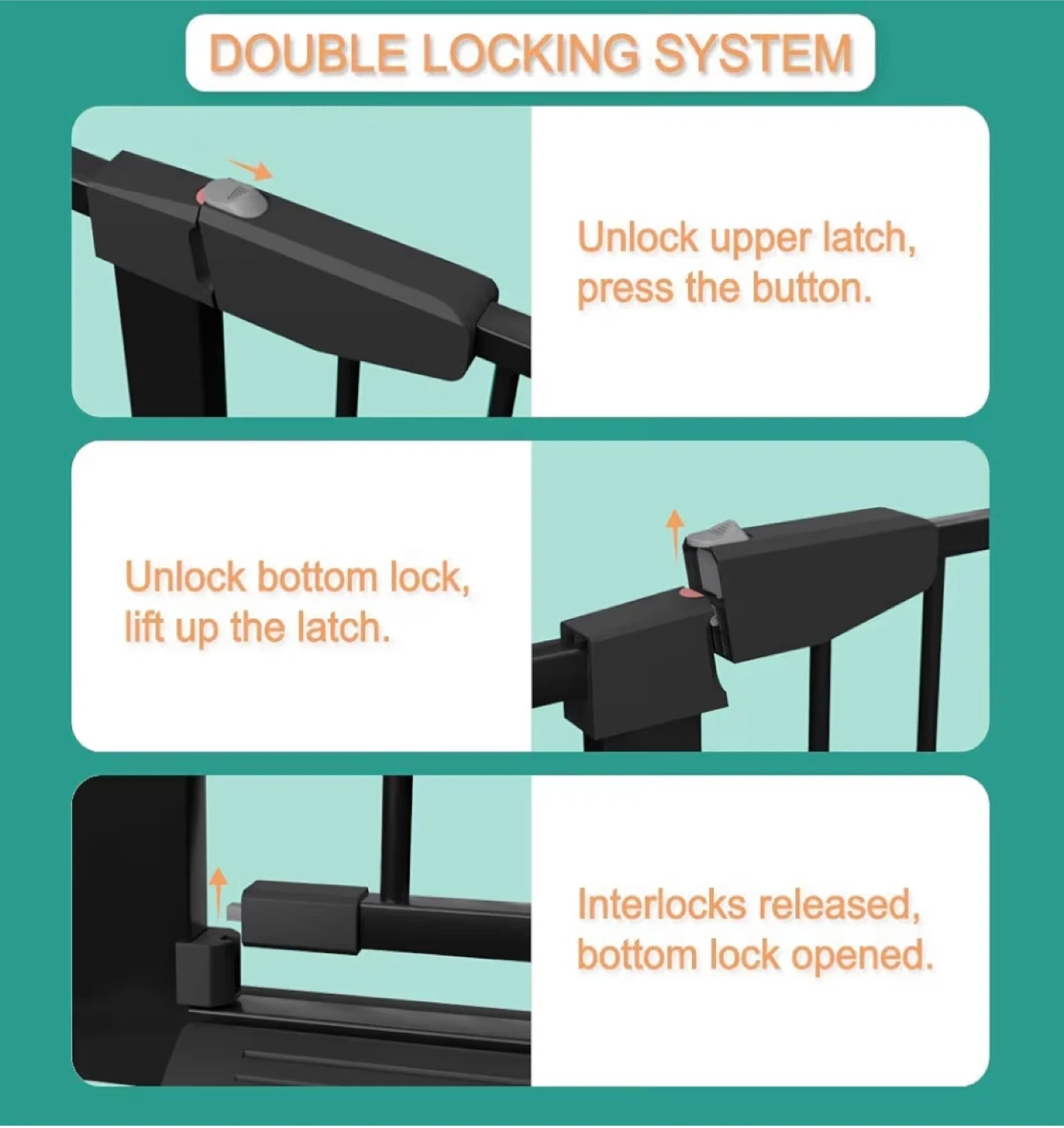 DOUBLE LOCKING SYSTEM

Unlock upper latch, press the button.

Unlock bottom lock, lift up the latch.

Interlocks released, bottom lock opened.