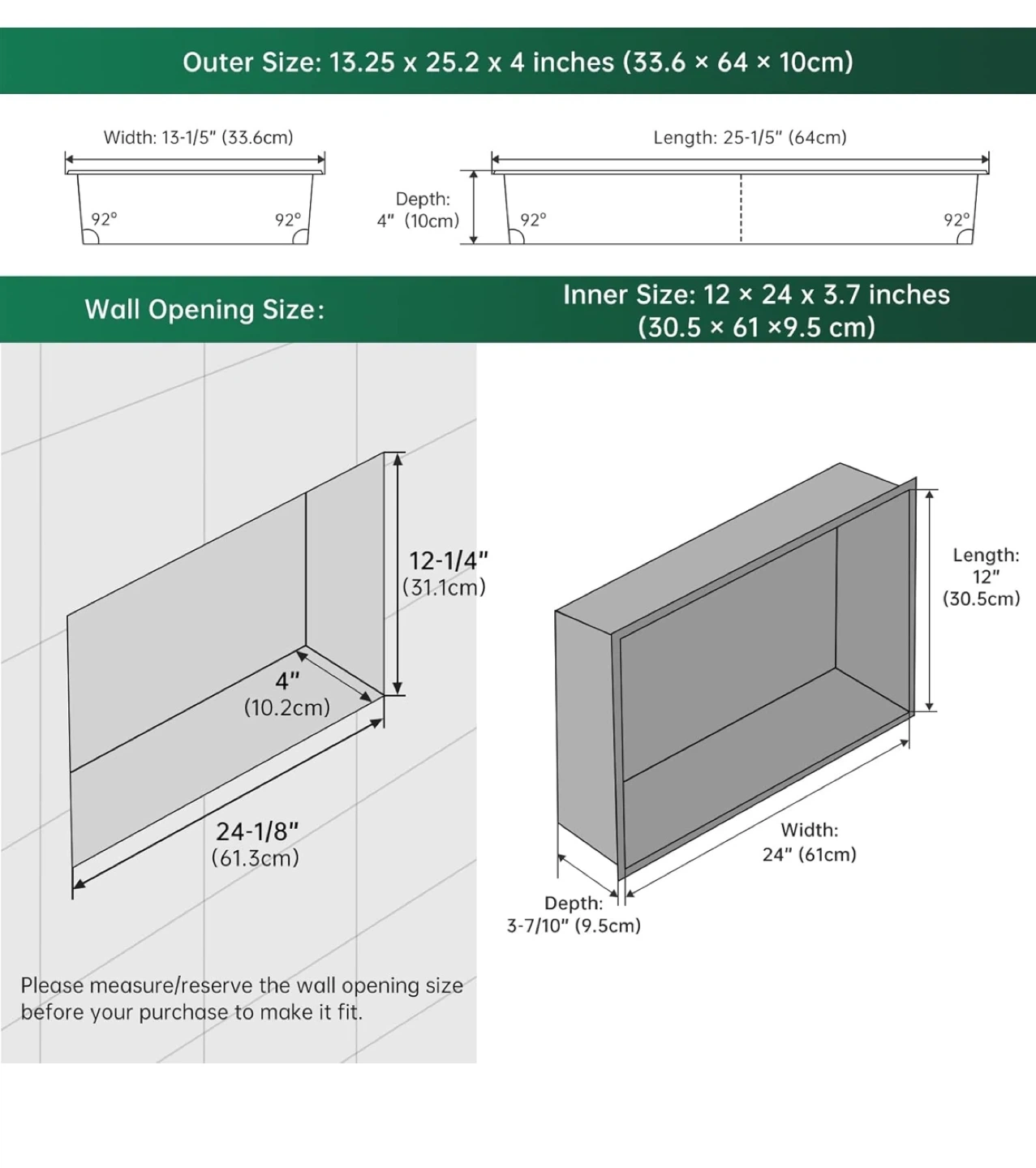 Outer Size: 13.25 x 25.2 x 4 inches (33.6 × 64 × 10cm)

Width: 13-1/5" (33.6cm)

92°

92°

Depth: 4" (10cm)

Length: 25-1/5" (64cm)

92°

92°

Wall Opening Size:

Inner Size: 12 × 24 x 3.7 inches (30.5 × 61 ×9.5 cm)

12-1/4" (31.1cm)

4" (10.2cm)

24-1/8" (61.3cm)

Please measure/reserve the wall opening size before your purchase to make it fit.

Length: 12" (30.5cm)

Width: 24" (61cm)

Depth: 3-7/10" (9.5cm)