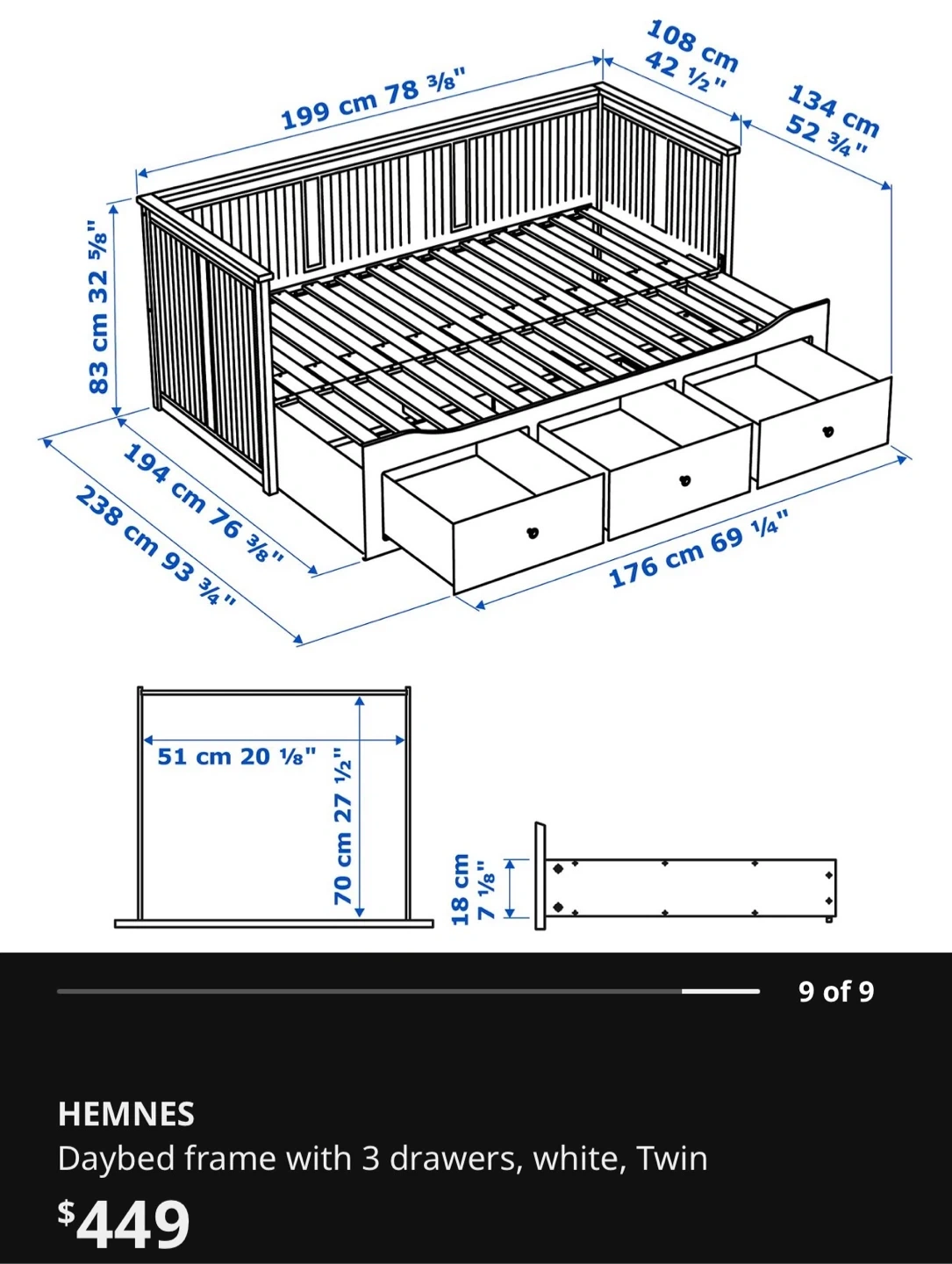 199 cm 78 ⅜"
108 cm
42 ½"
134 cm
52 ¾"
83 cm 32 ⅝"
194 cm 76 ⅜"
238 cm 93 ¾"
176 cm 69 ¼"
51 cm 20 ⅛"
70 cm 27 ½"
18 cm
7 ⅛"
9 of 9
HEMNES
Daybed frame with 3 drawers, white, Twin
$449