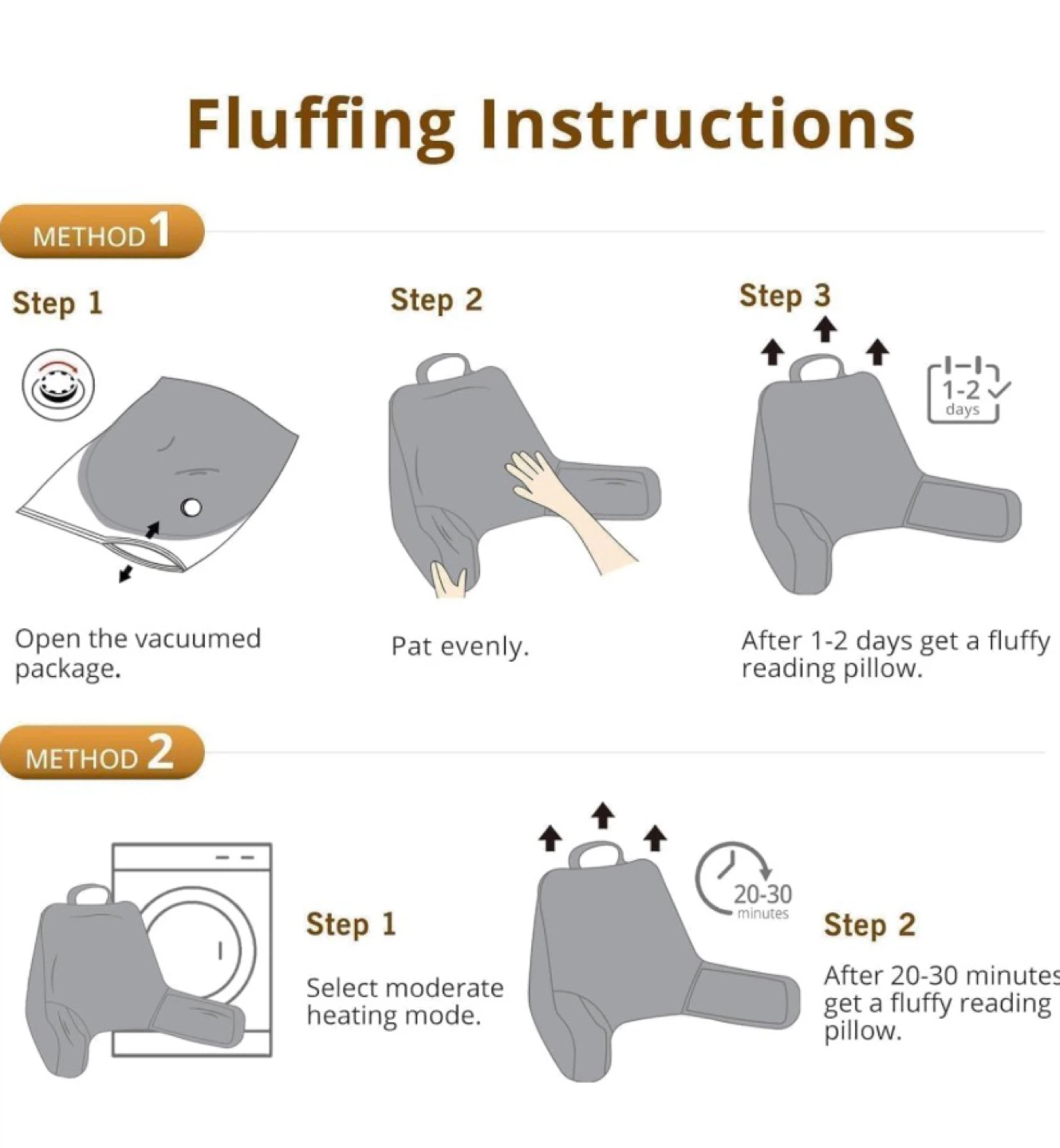 Fluffing Instructions

METHOD 1

Step 1

Open the vacuumed package.

Step 2

Pat evenly.

Step 3

1-2 days

After 1-2 days get a fluffy reading pillow.

METHOD 2

Step 1

Select moderate heating mode.

20-30 minutes

Step 2

After 20-30 minutes get a fluffy reading pillow.