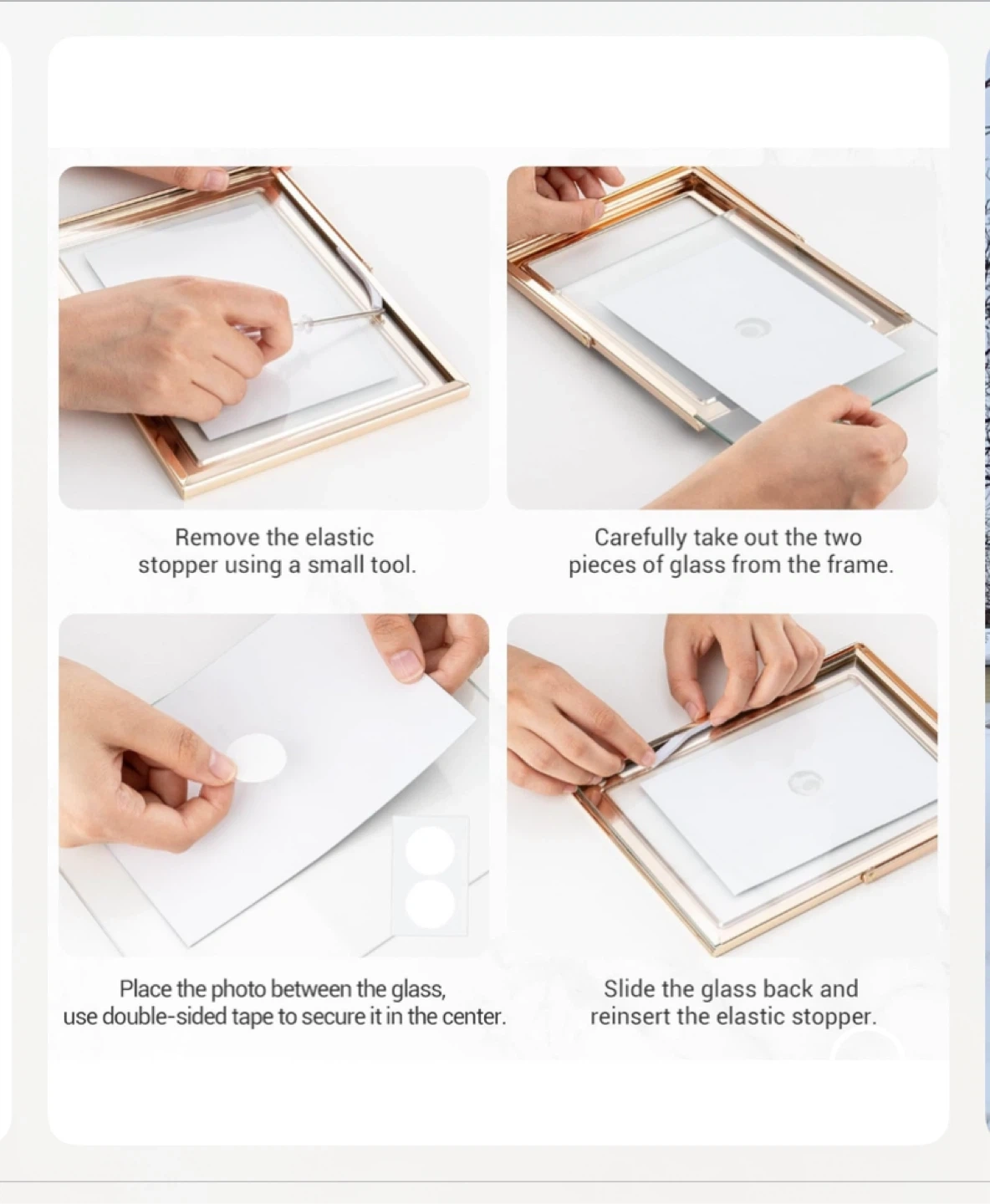 Remove the elastic stopper using a small tool.

Carefully take out the two pieces of glass from the frame.

Place the photo between the glass, use double-sided tape to secure it in the center.

Slide the glass back and reinsert the elastic stopper.