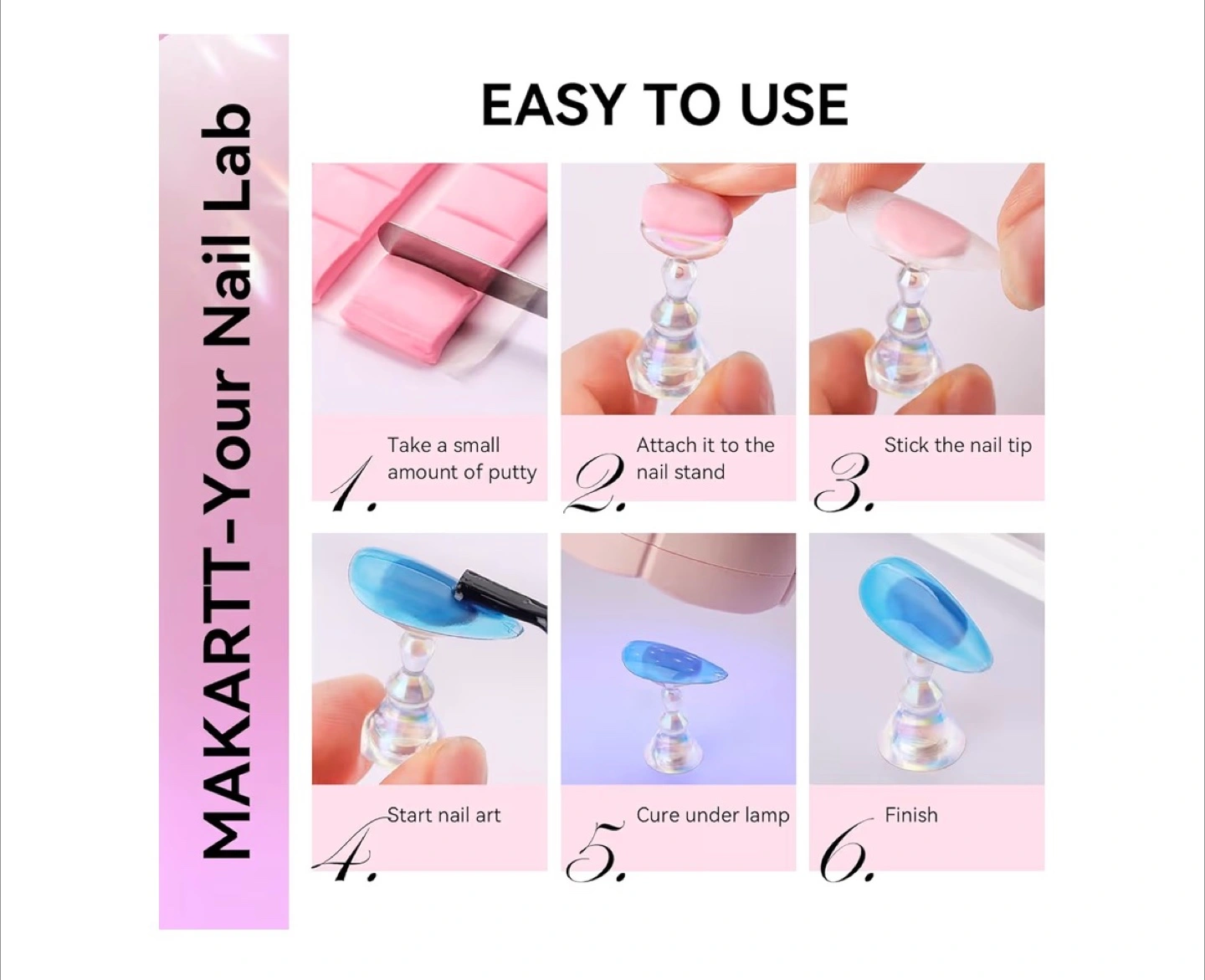 MAKARTT-Your Nail Lab

EASY TO USE

1. Take a small amount of putty

2. Attach it to the nail stand

3. Stick the nail tip

4. Start nail art

5. Cure under lamp

6. Finish