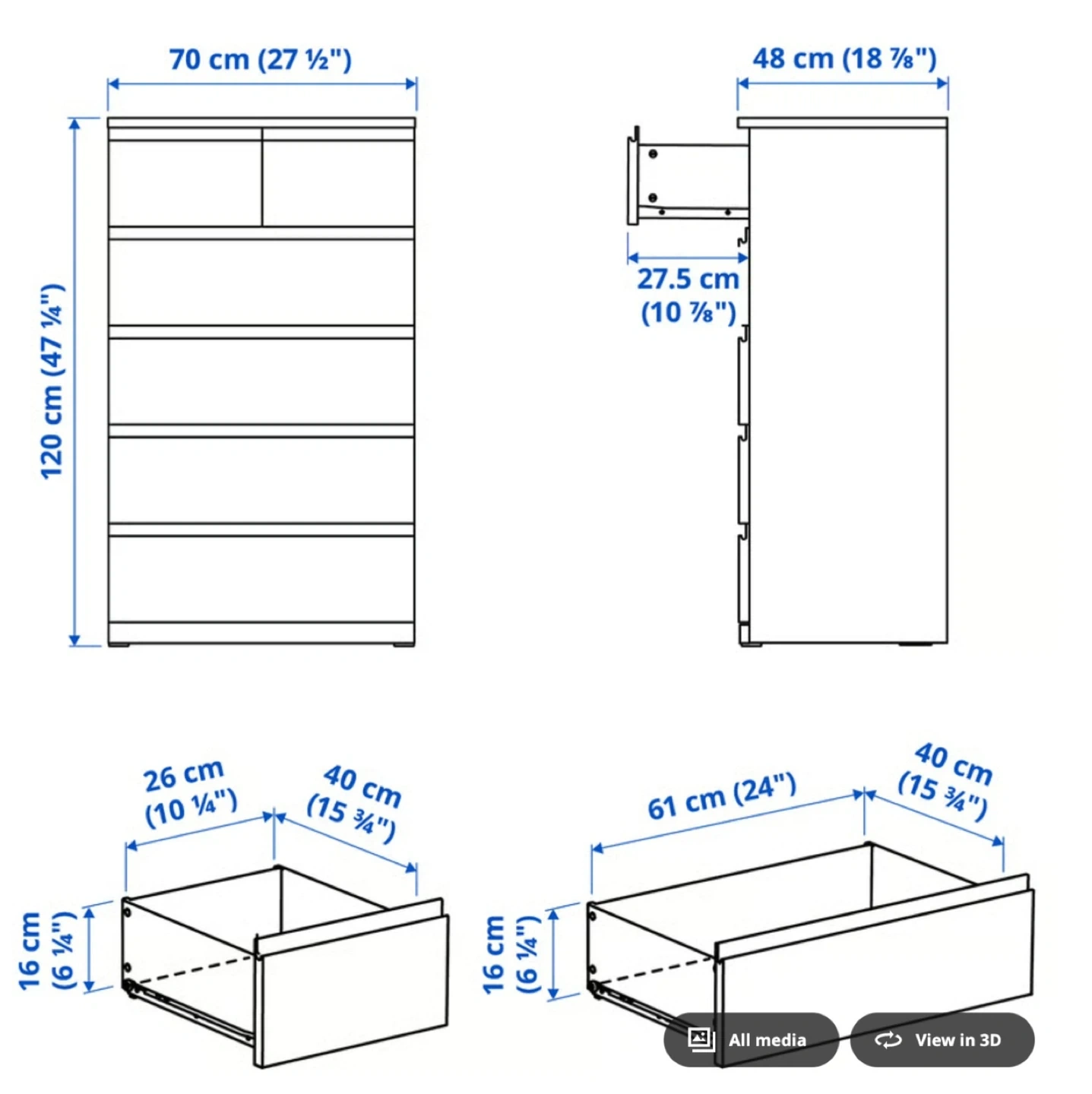 70 cm (27 ½")

48 cm (18 ⅞")

120 cm (47 ¼")

27.5 cm (10 ⅞")

26 cm (10 ¼")

40 cm (15 ¾")

16 cm (6 ¼")

61 cm (24")

40 cm (15 ¾")

16 cm (6 ¼")

All media

View in 3D