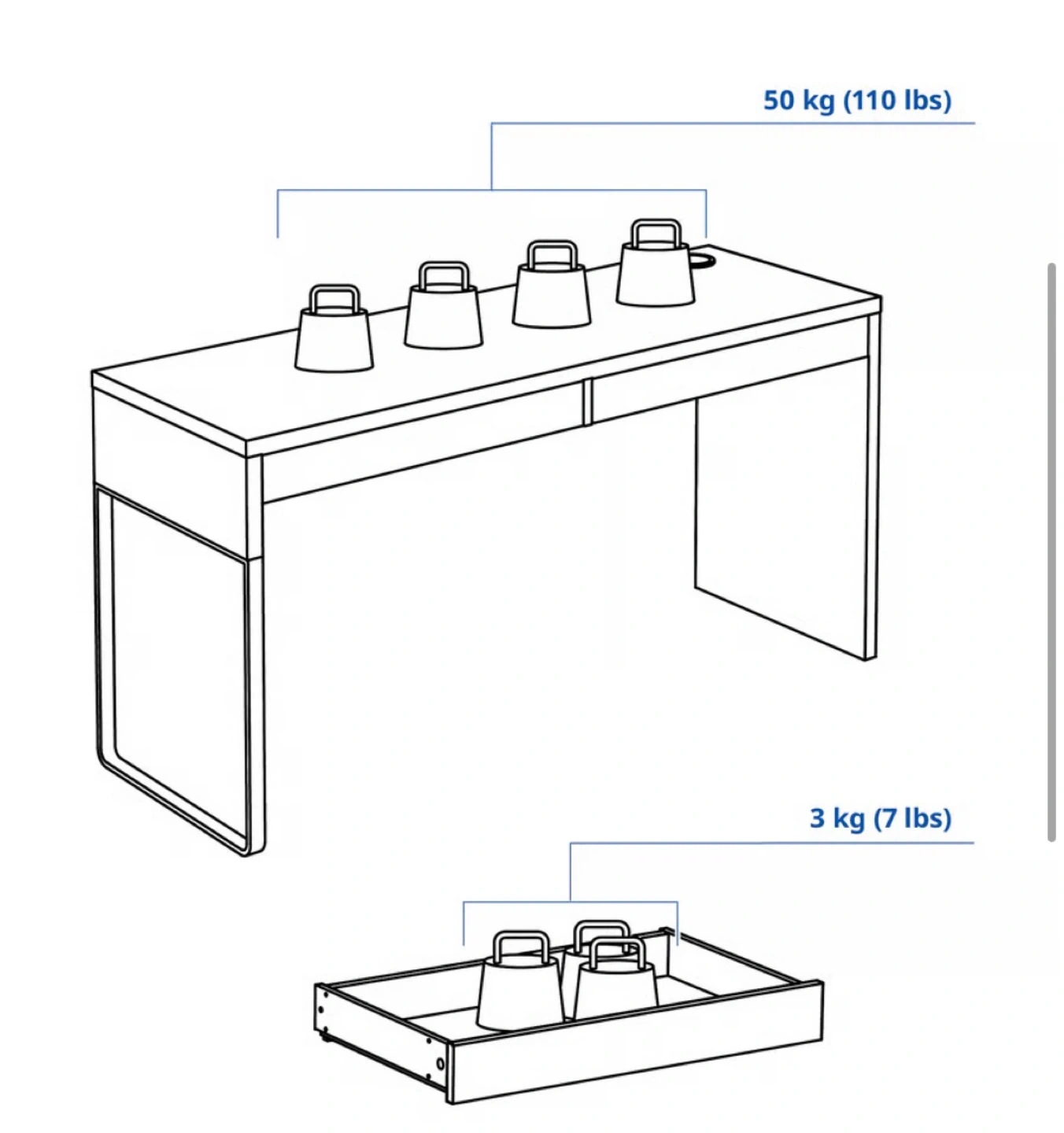 50 kg (110 lbs)

3 kg (7 lbs)