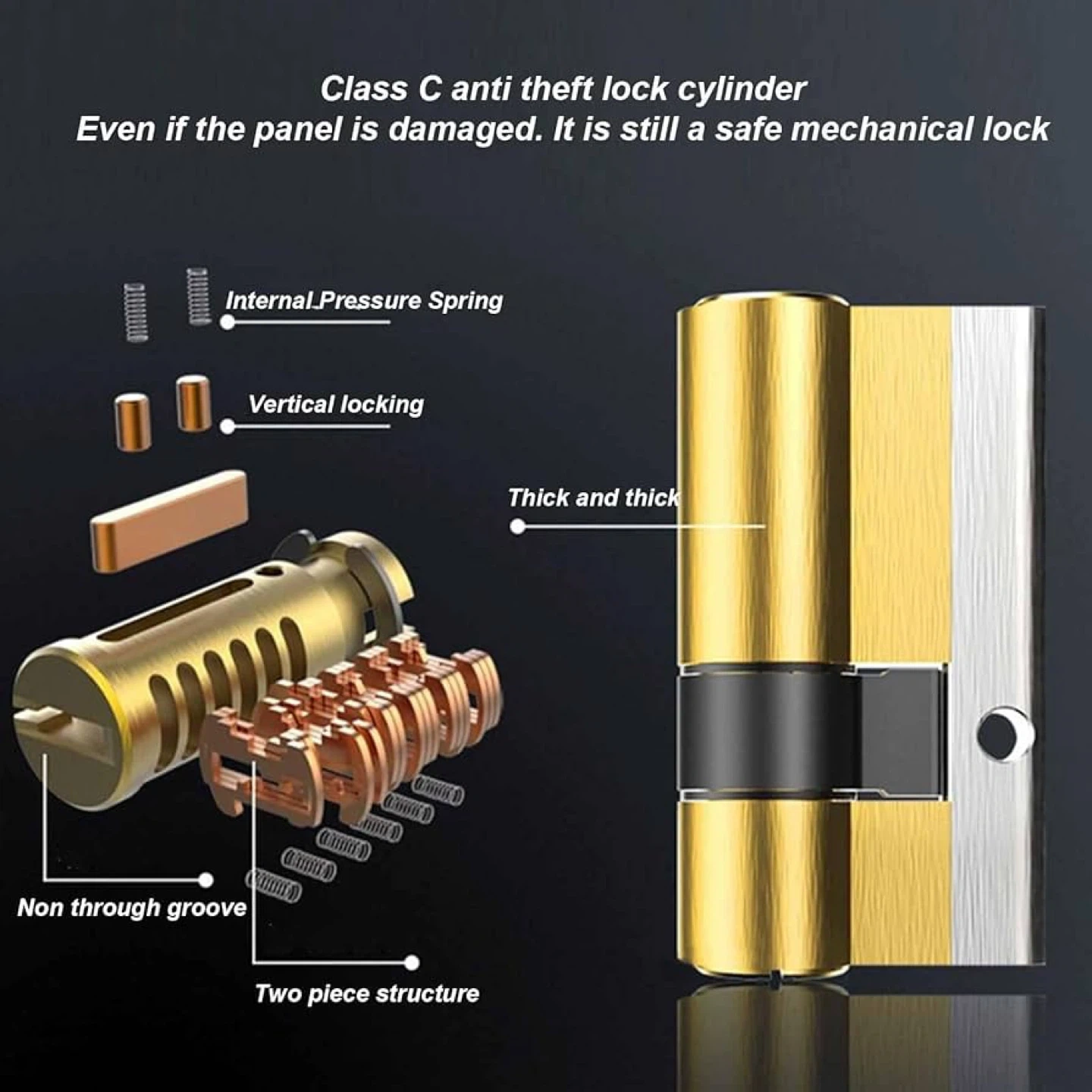 Class C anti theft lock cylinder
Even if the panel is damaged. It is still a safe mechanical lock

Internal Pressure Spring

Vertical locking

Thick and thick

Non through groove

Two piece structure