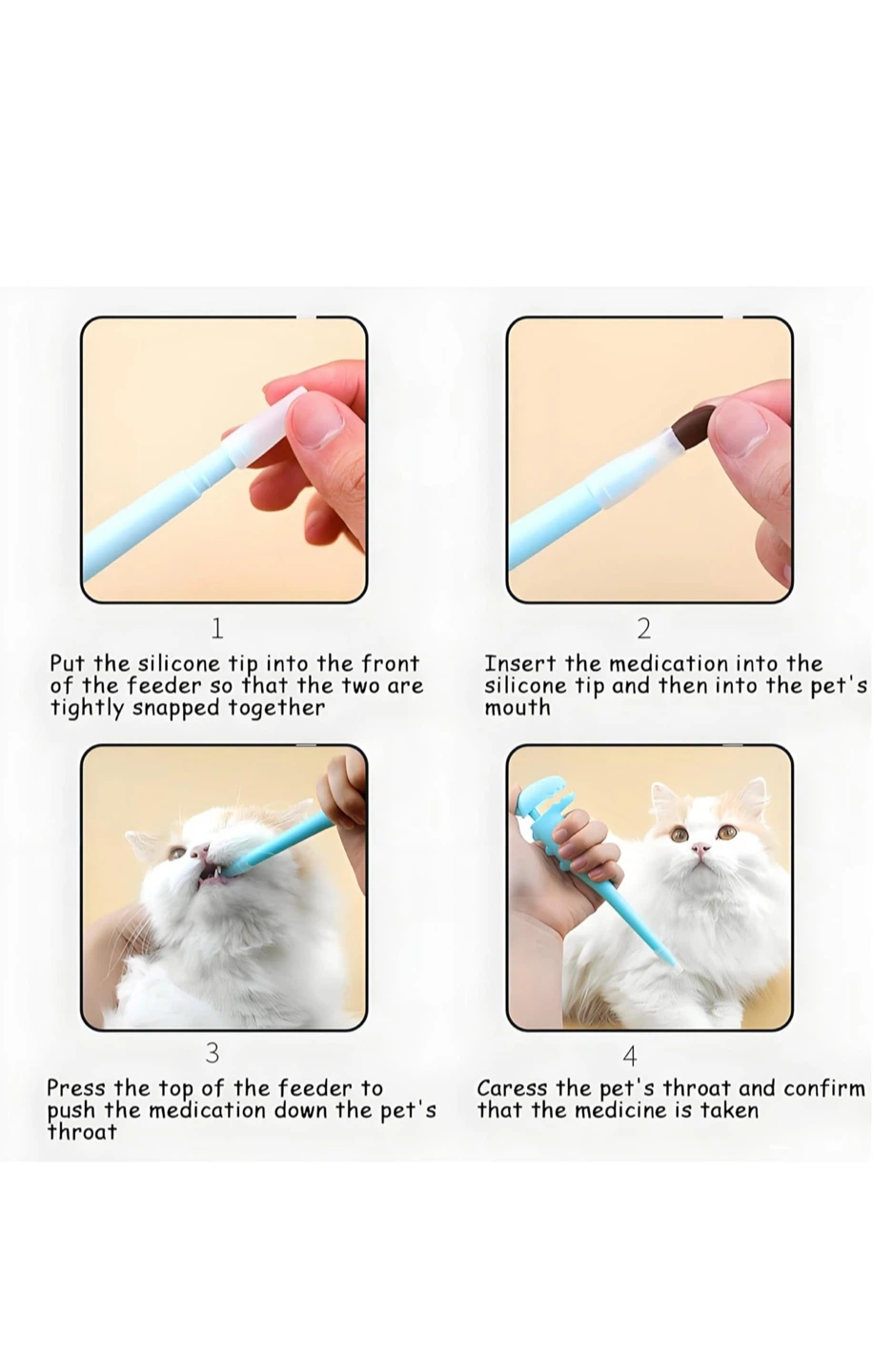 1

Put the silicone tip into the front of the feeder so that the two are tightly snapped together

2

Insert the medication into the silicone tip and then into the pet's mouth

3

Press the top of the feeder to push the medication down the pet's throat

4

Caress the pet's throat and confirm that the medicine is taken